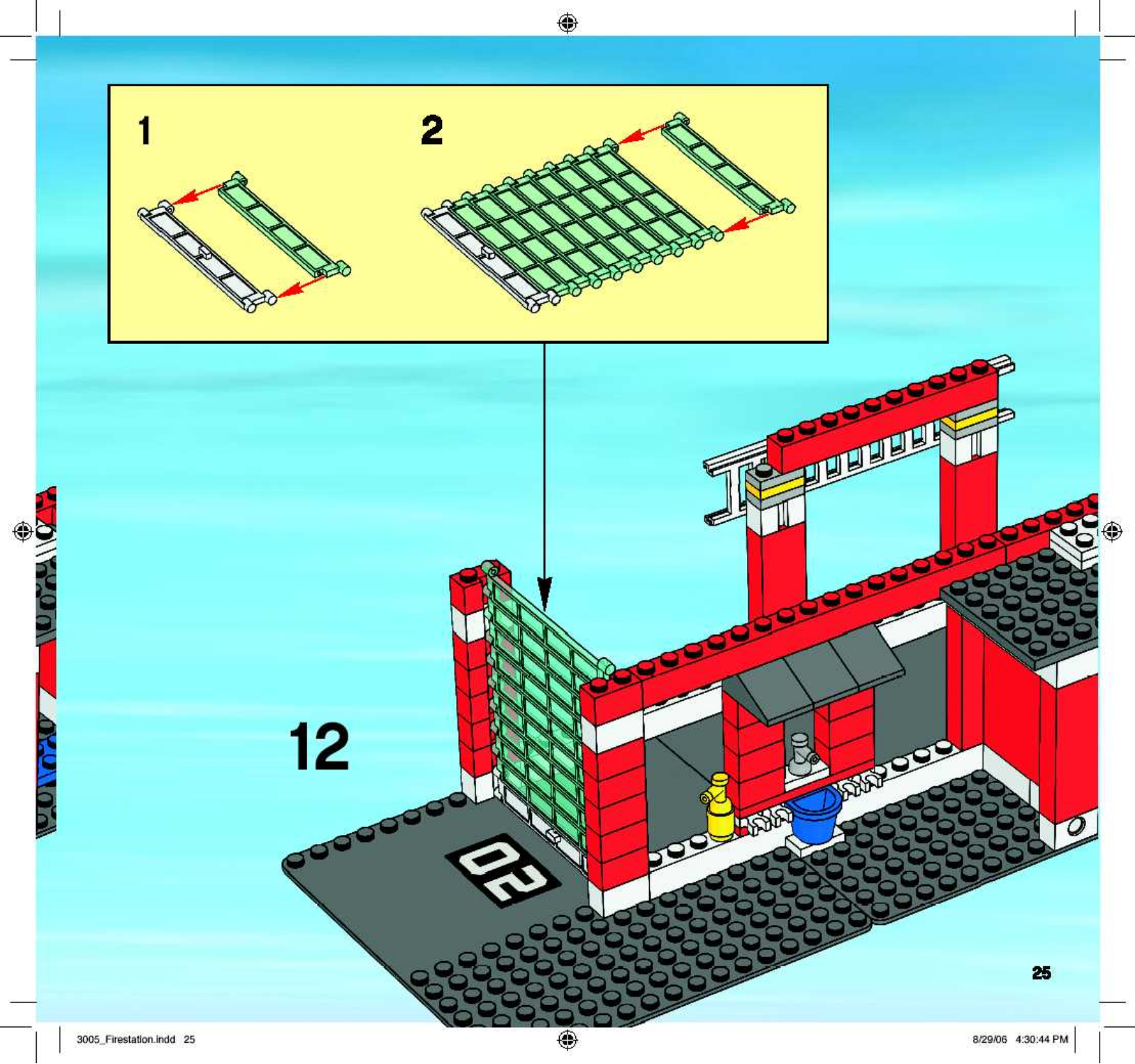 1

2

12

02

25

3005_Firestation.indd 25

8/29/06 4:30:44 PM