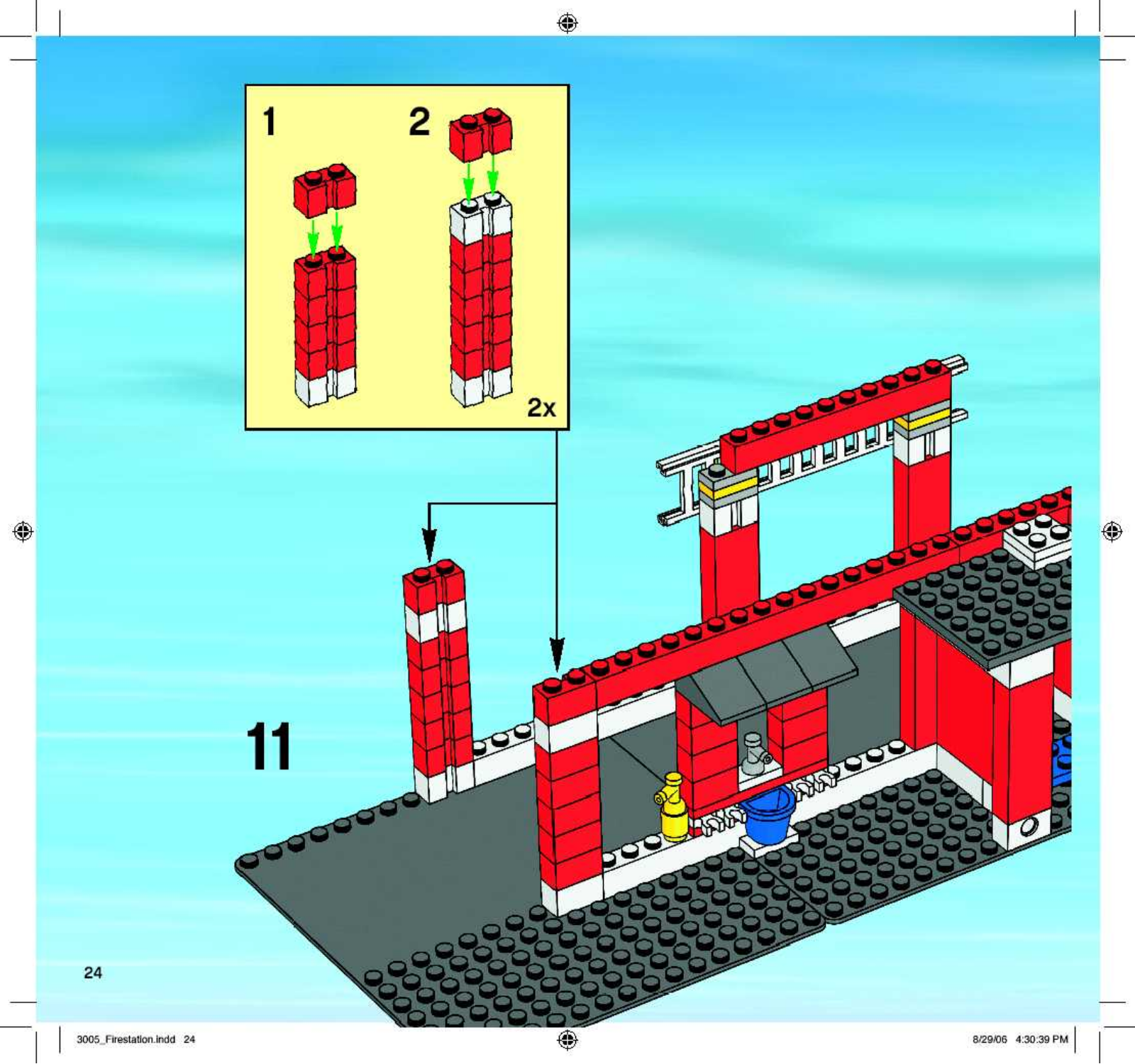 1

2

2x

11

24

3005_Firestation.indd 24

8/29/06 4:30:39 PM