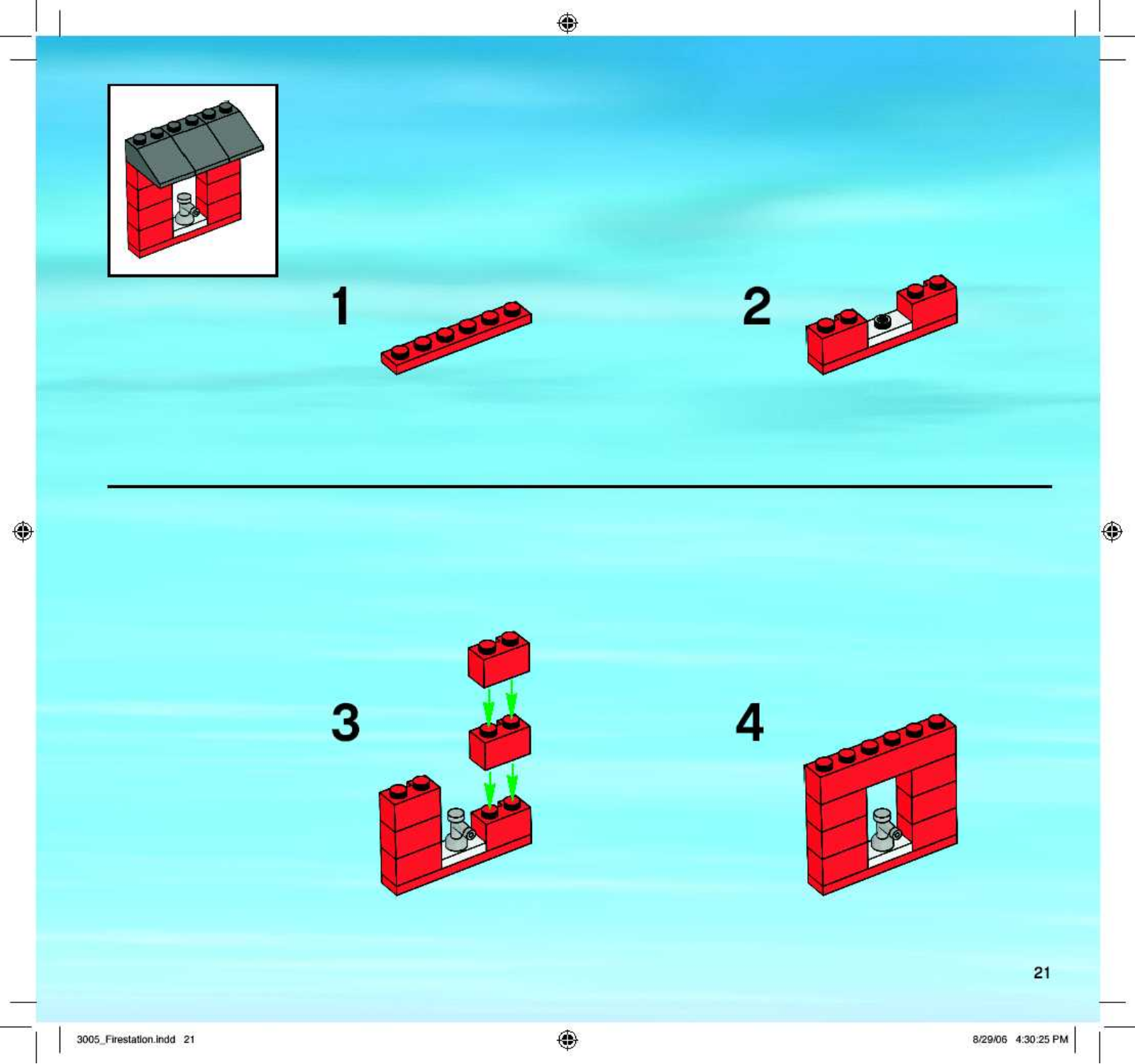 1

2

3

4

21

3005_Firestation.indd 21

8/29/06 4:30:25 PM