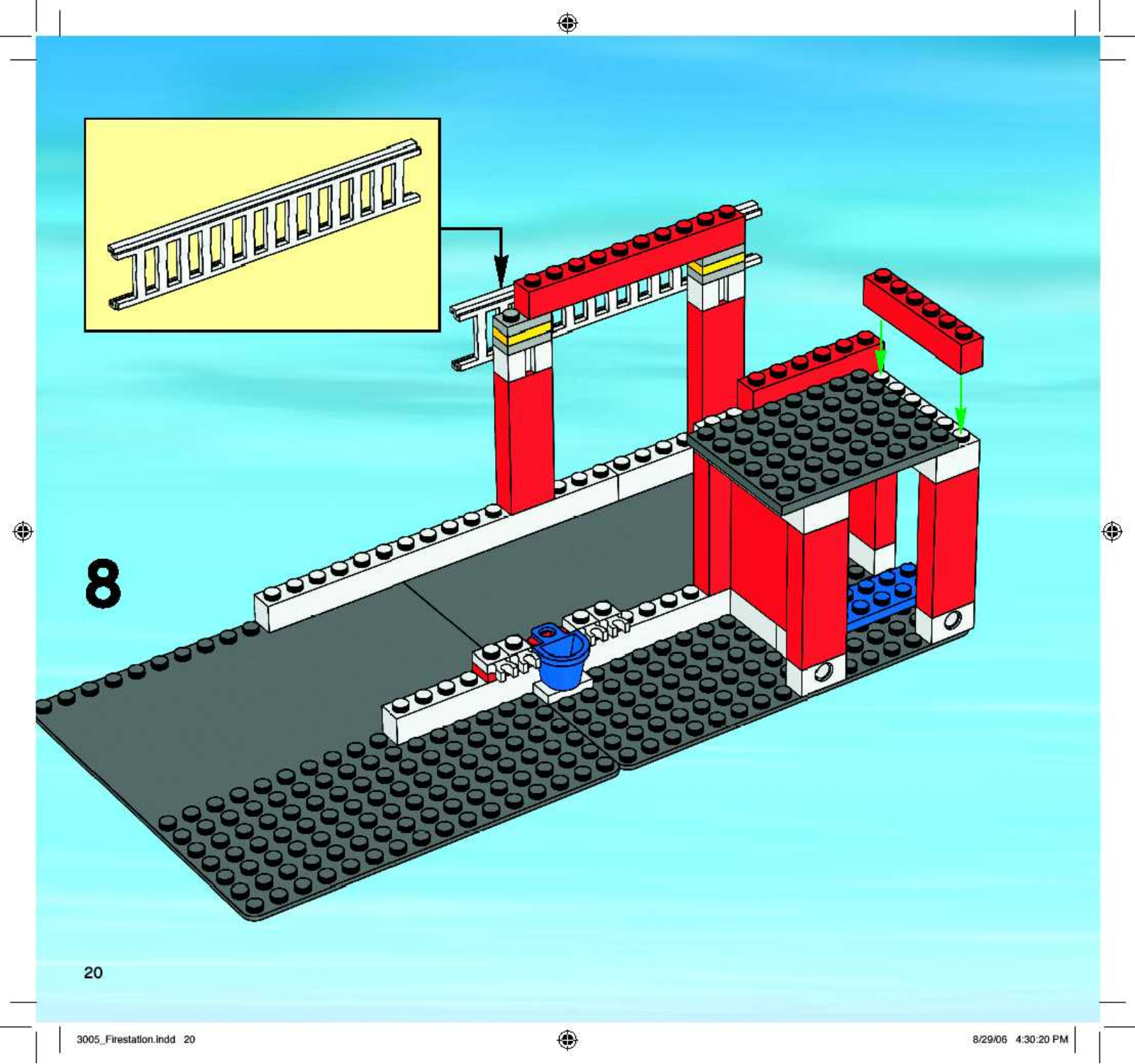 8

20

3005_Firestation.indd 20

8/29/06 4:30:20 PM