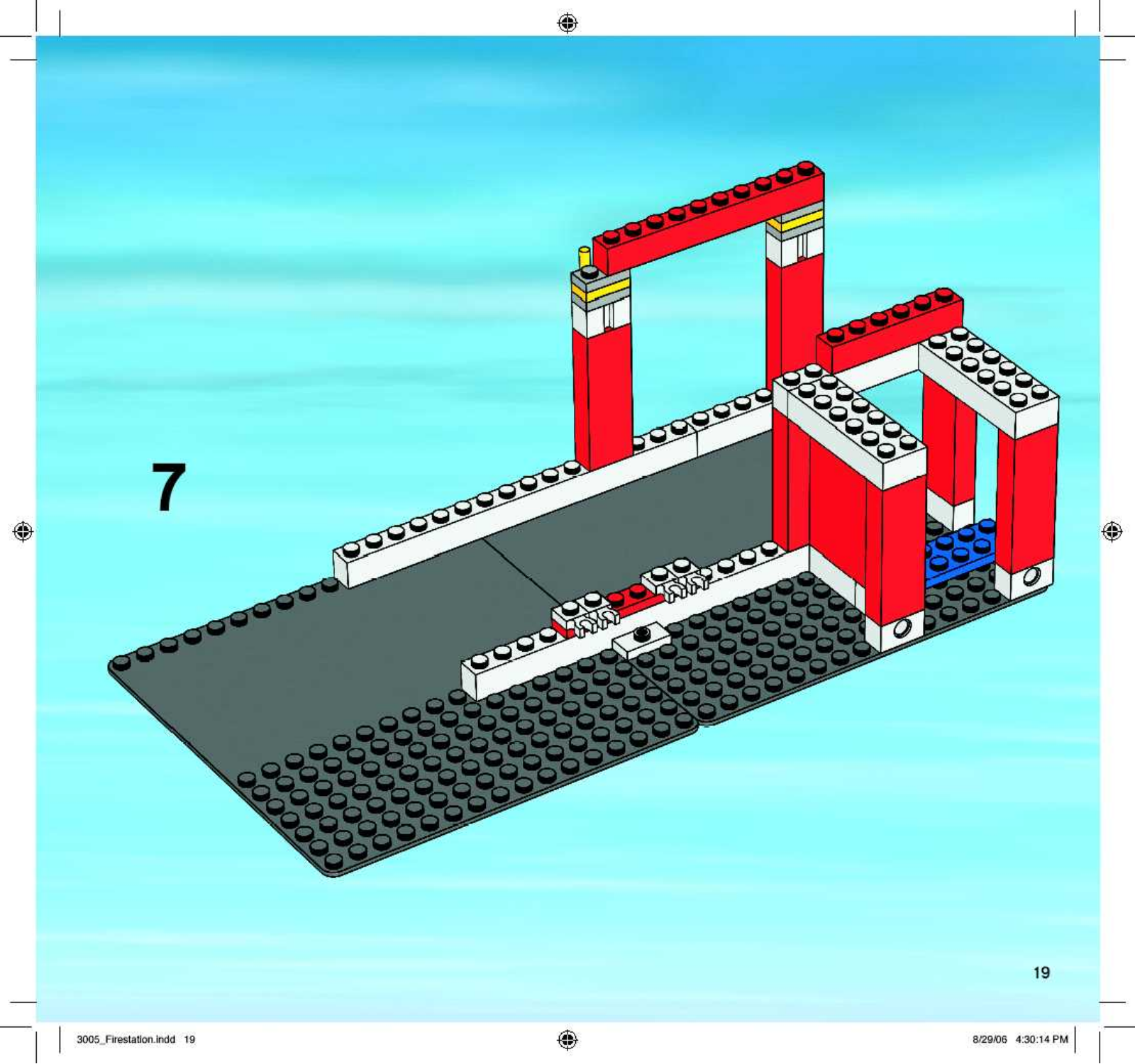 7

19

3005_Firestation.indd 19

8/29/06 4:30:14 PM