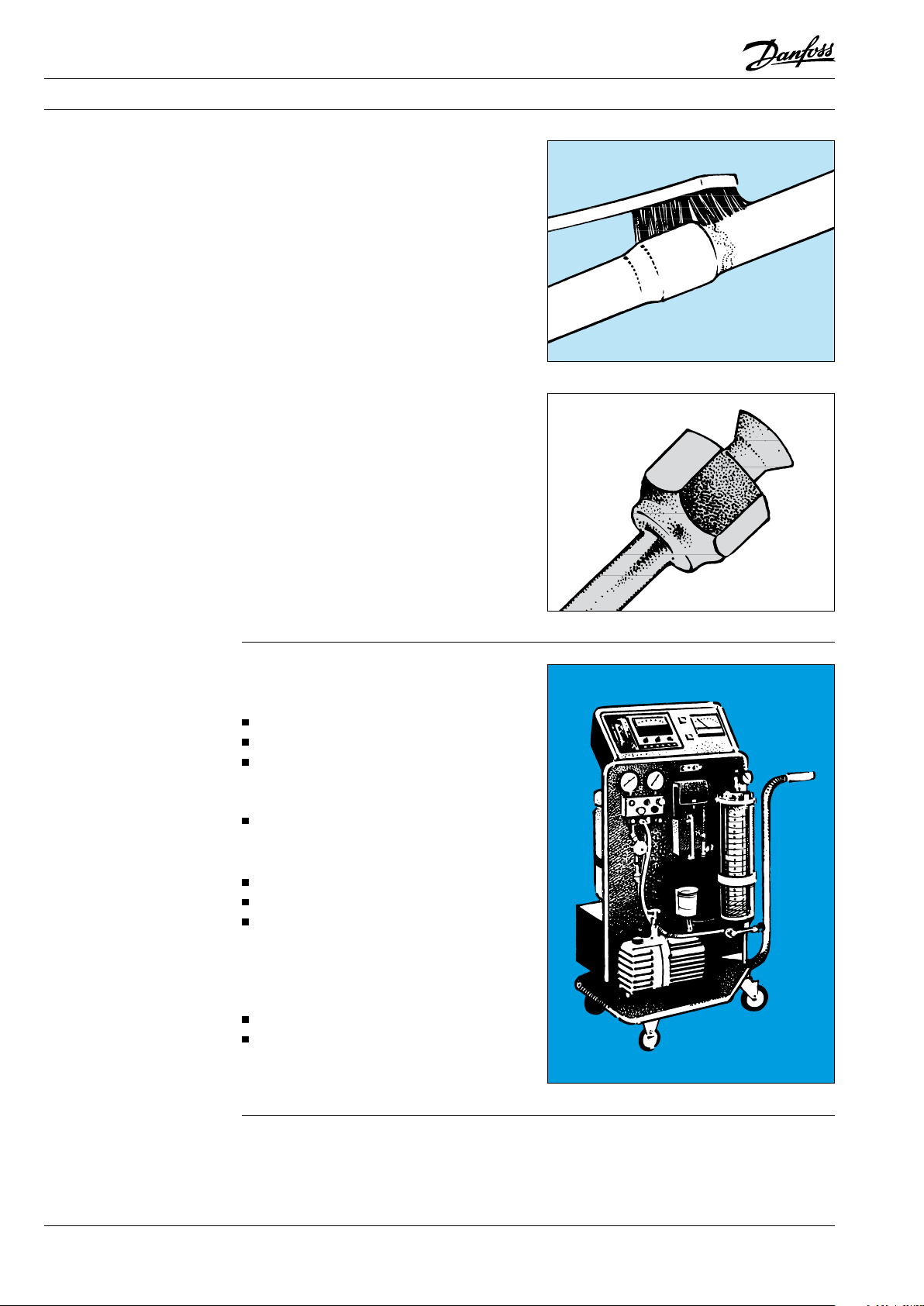 Danfoss