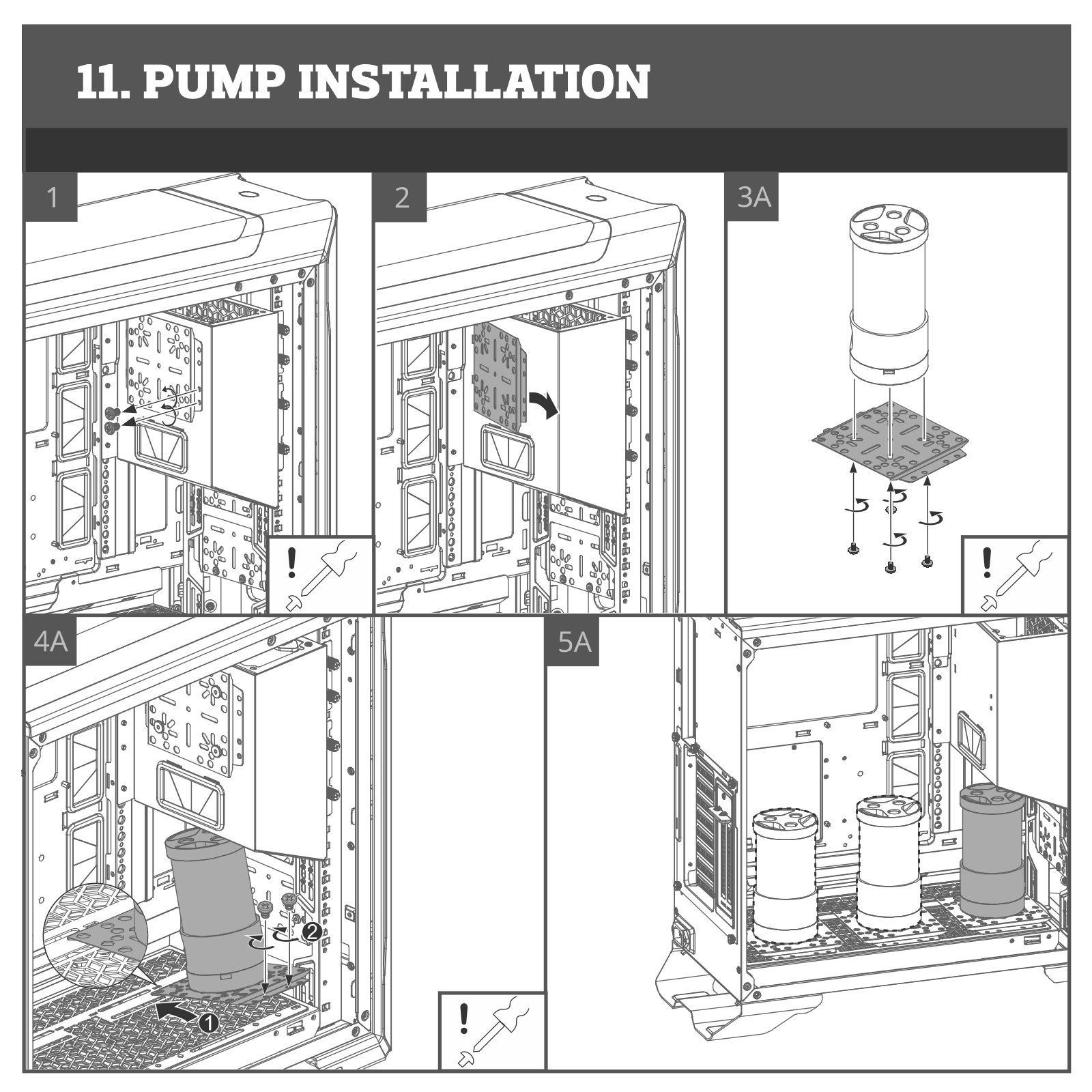 11. PUMP INSTALLATION

1

!

2

3A

!

4A

2

1

!

5A