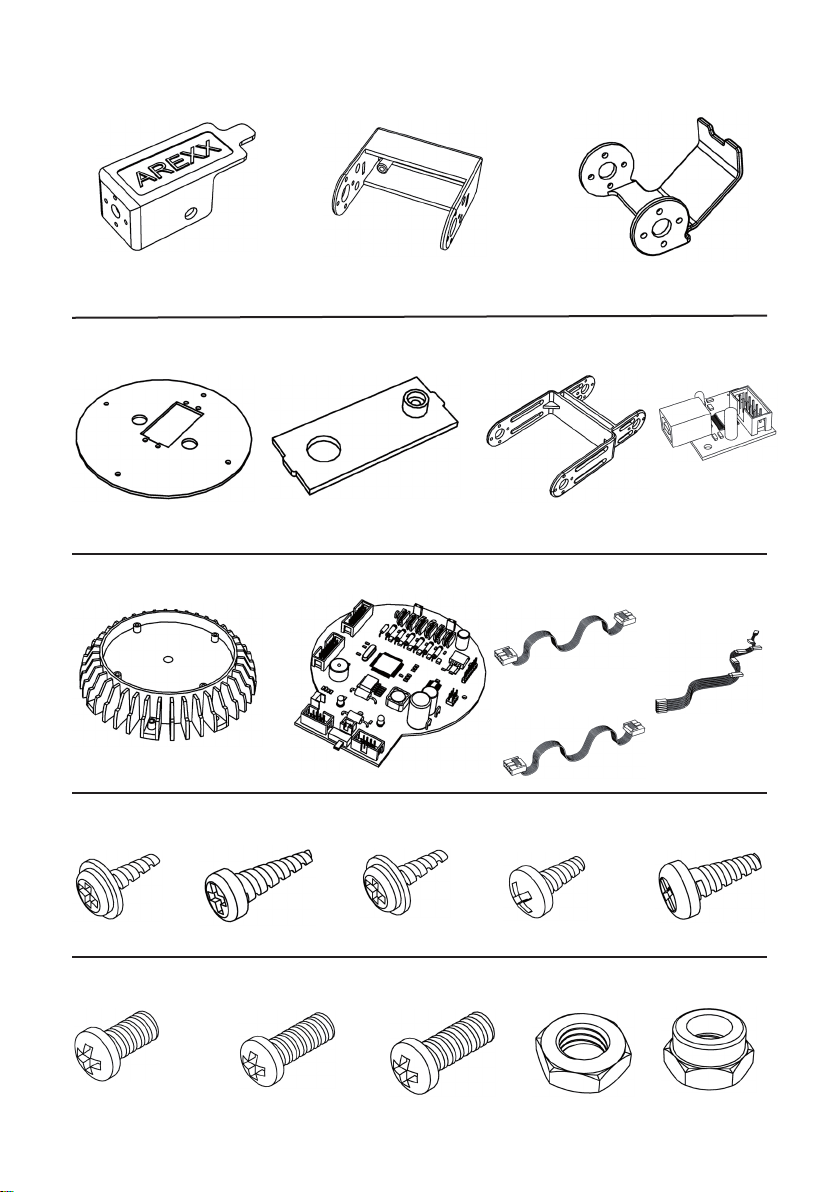 AREXX