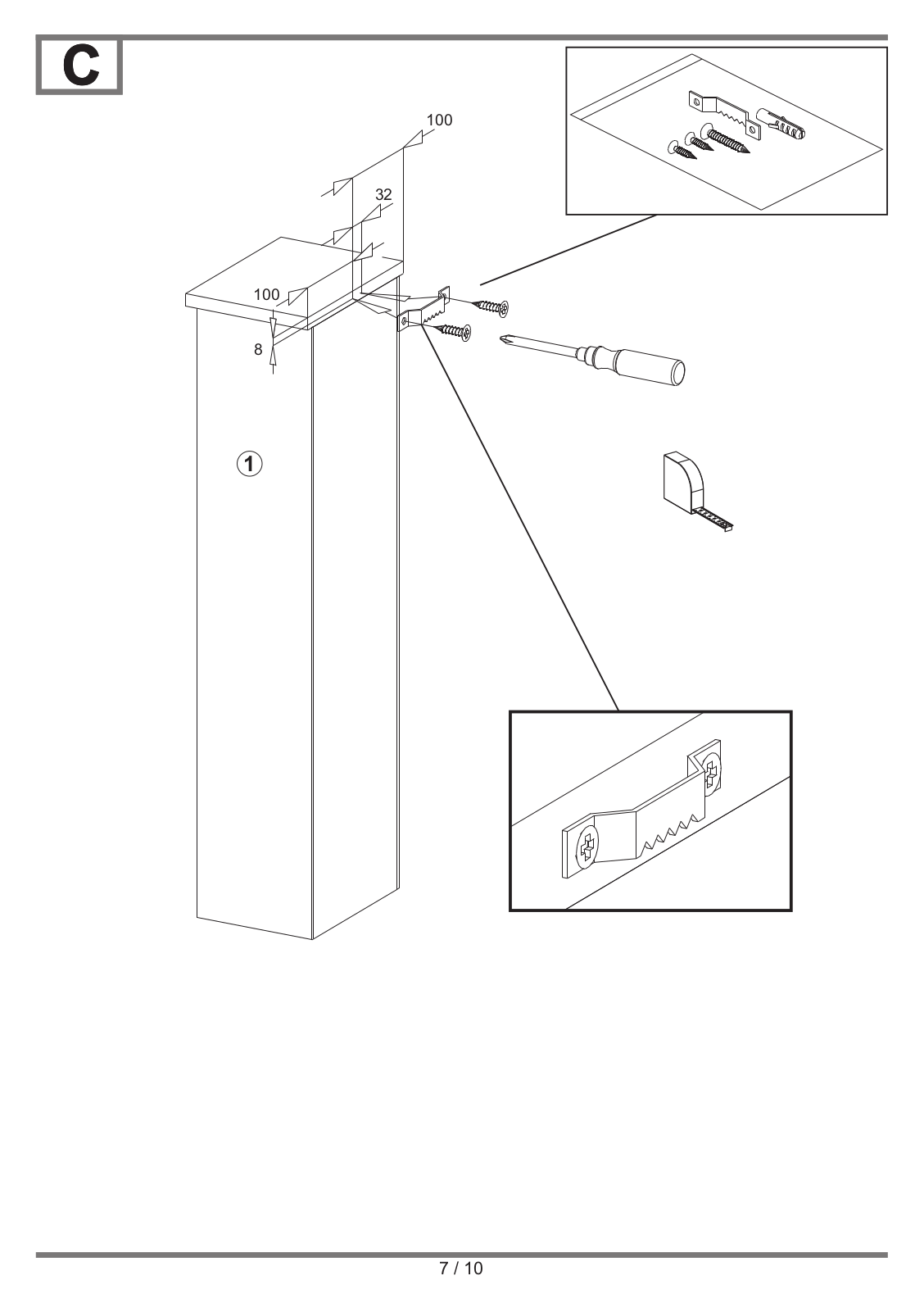 C

100

32

100

8

1

7 / 10