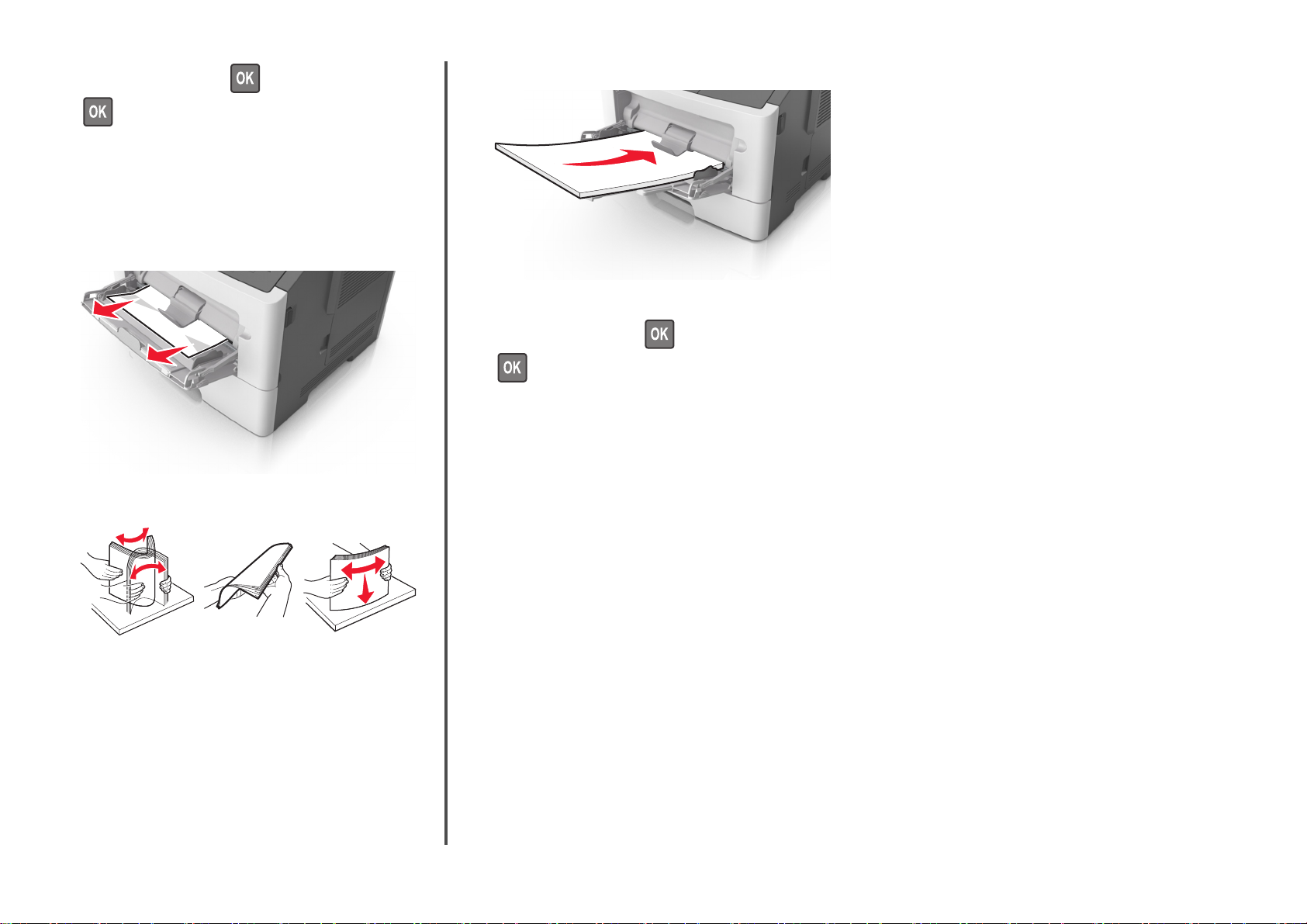 OK
OK

OK
OK