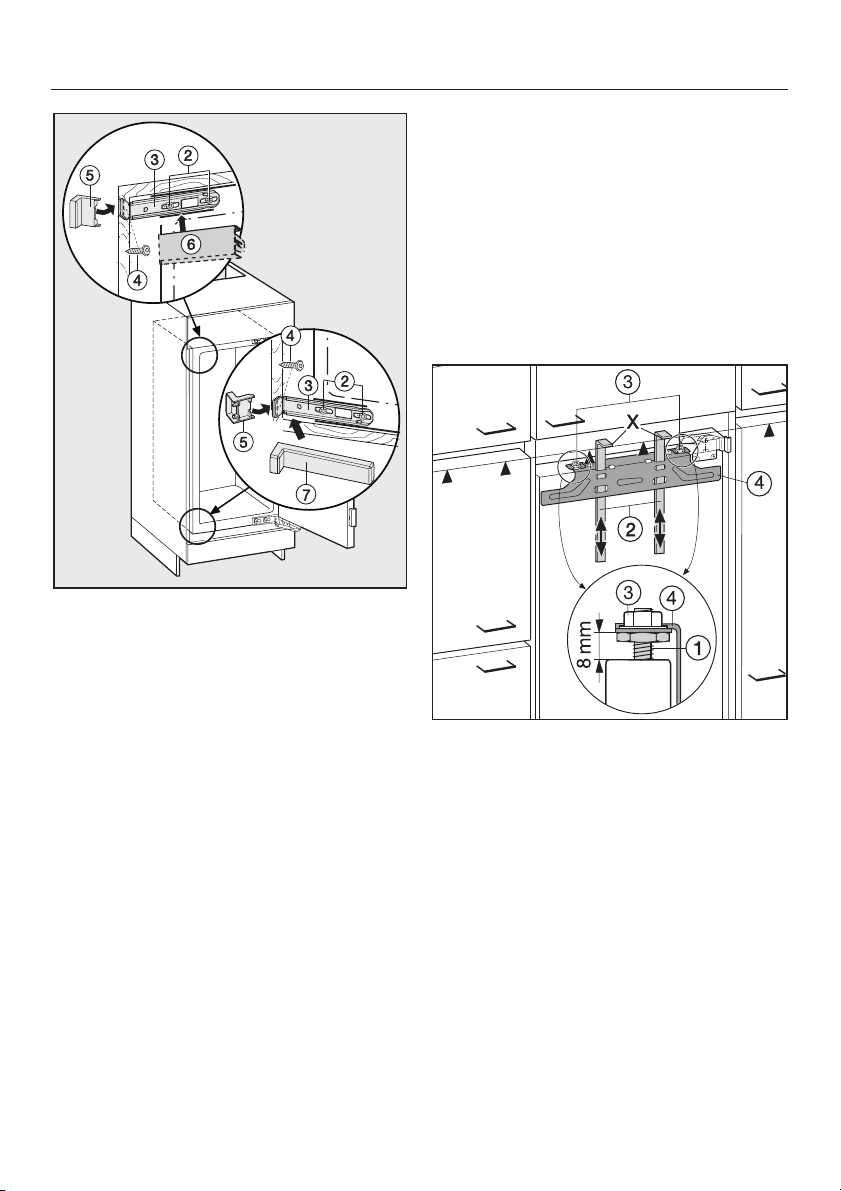 5
3
2
6
4
4
3
2
5
7
3
X
4
2
3
4
8 mm
1