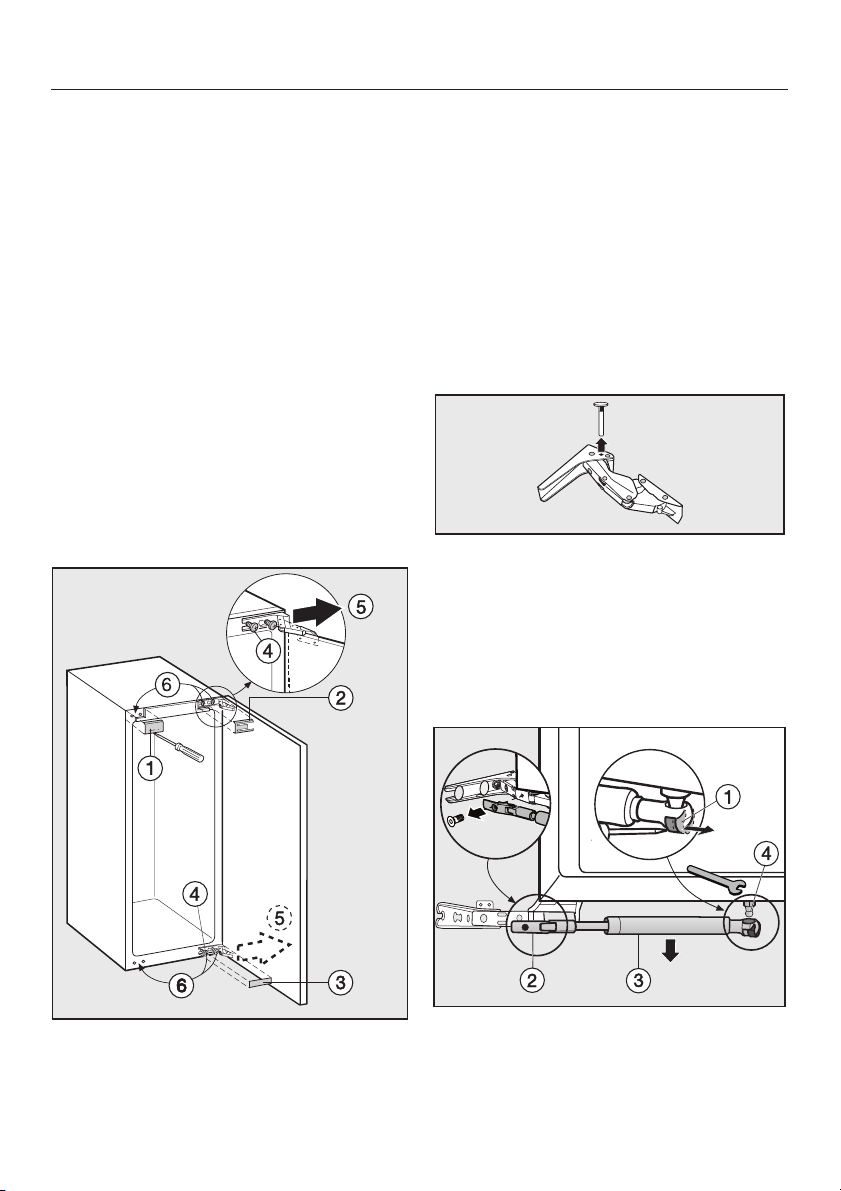 5

4

6

2

1

4

5

6

3

1

4

2

3