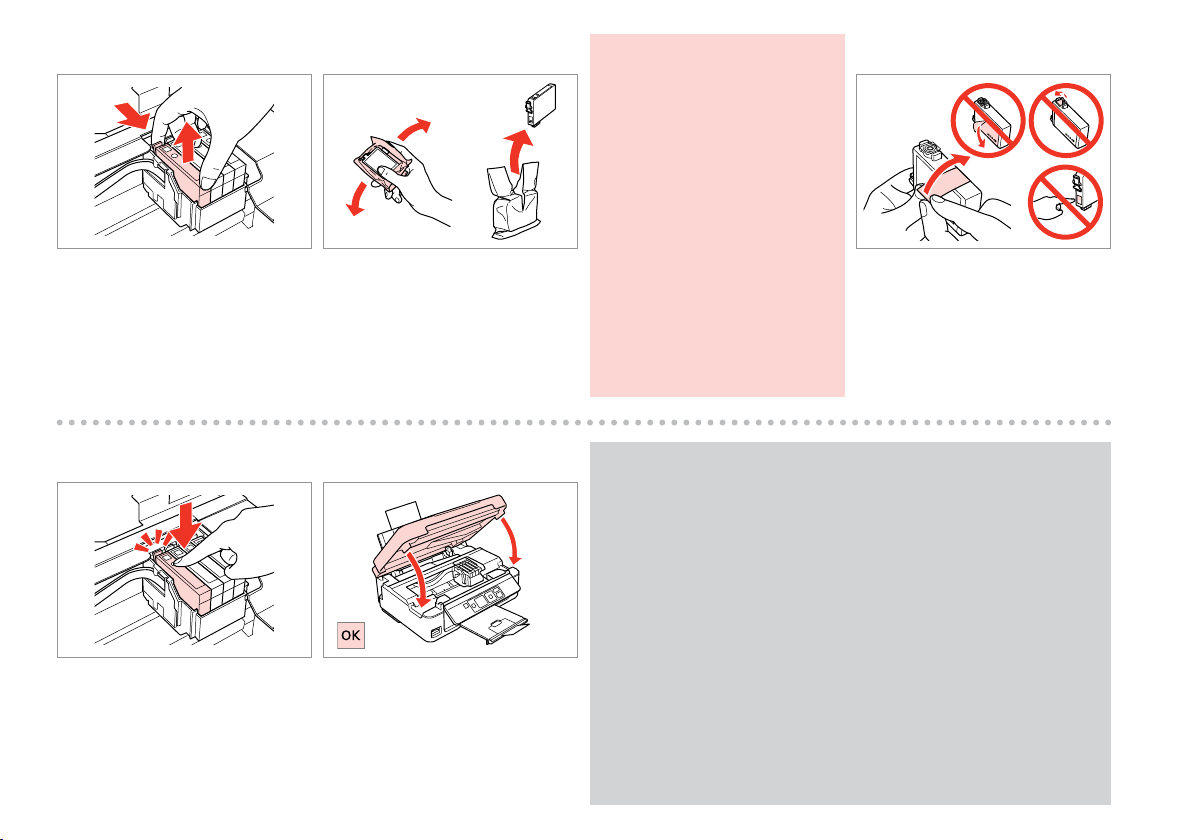 OK