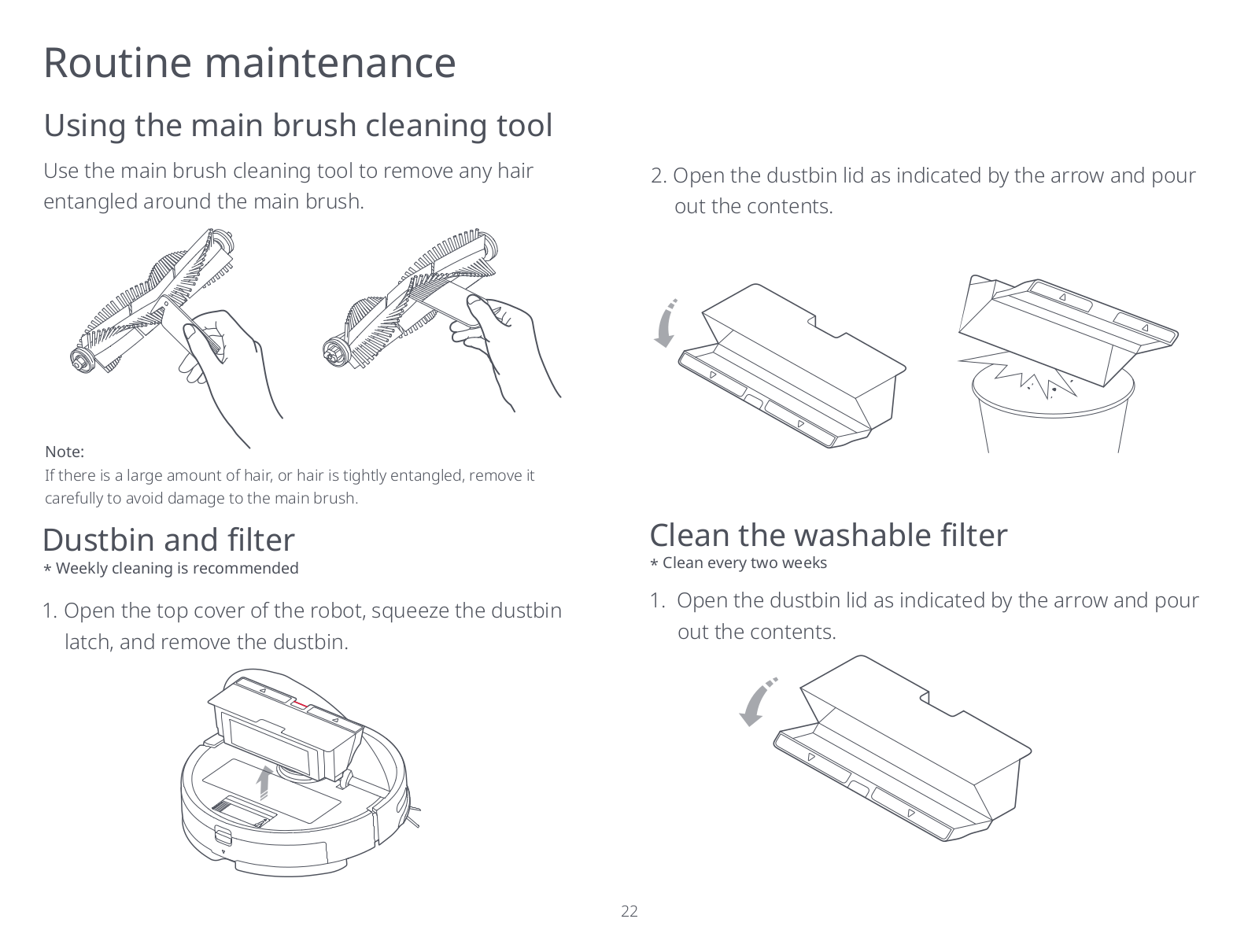 Routine maintenance

Using the main brush cleaning tool

Use the main brush cleaning tool to remove any hair entangled around the main brush.

Note:
If there is a large amount of hair, or hair is tightly entangled, remove it carefully to avoid damage to the main brush.

Dustbin and filter
* Weekly cleaning is recommended

1. Open the top cover of the robot, squeeze the dustbin latch, and remove the dustbin.

2. Open the dustbin lid as indicated by the arrow and pour out the contents.

Clean the washable filter
* Clean every two weeks

1. Open the dustbin lid as indicated by the arrow and pour out the contents.

22