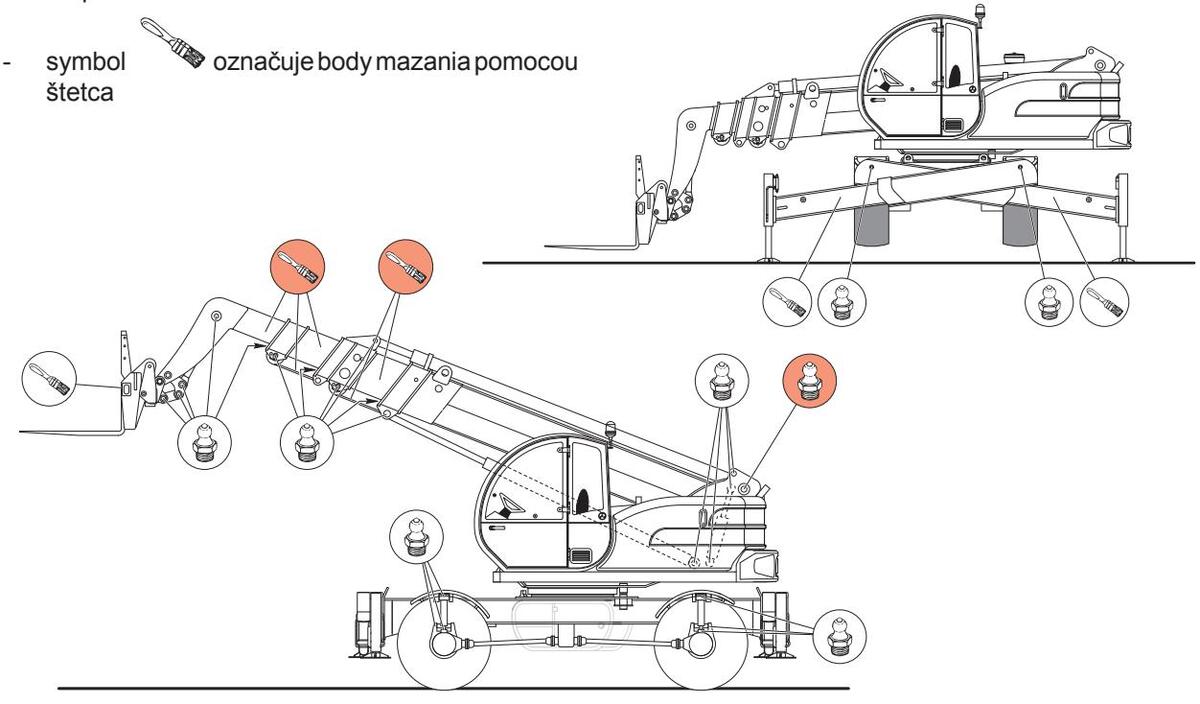 - symbol označuje body mazania pomocou štetca