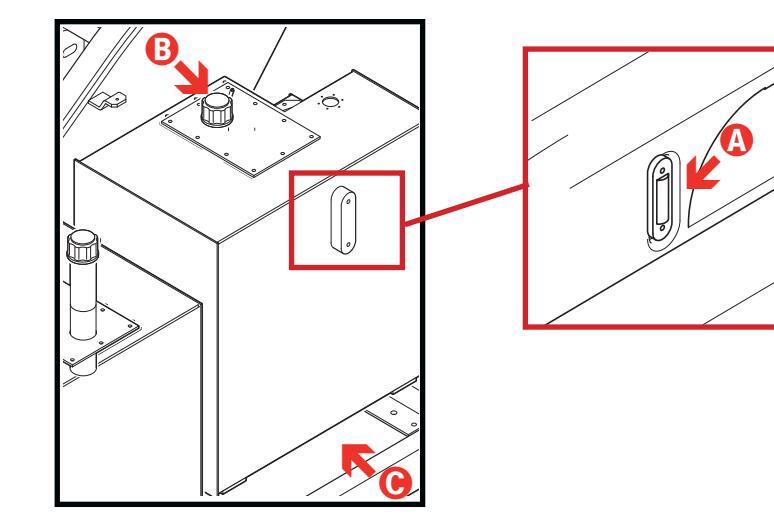 B
A
C