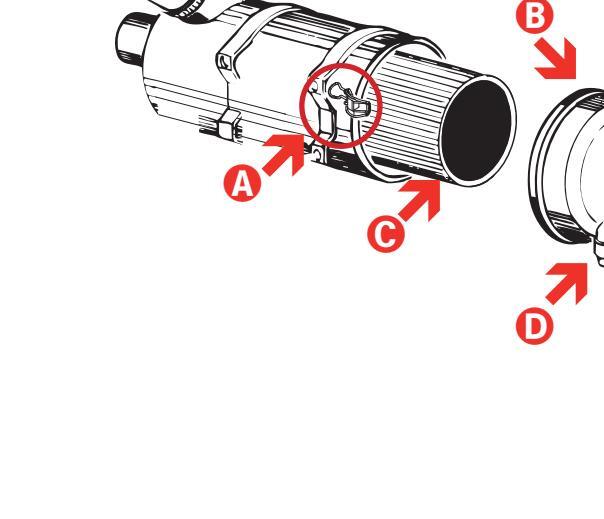 B
A
C
D