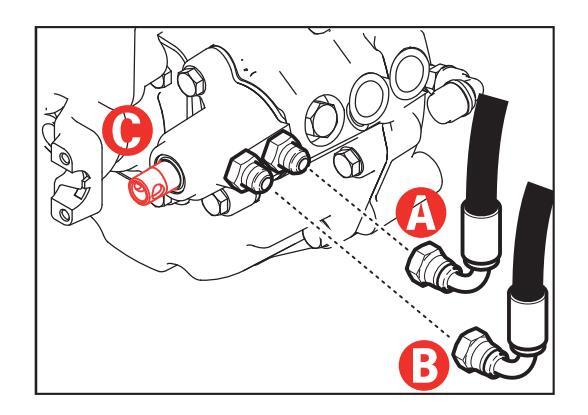 C
A
B