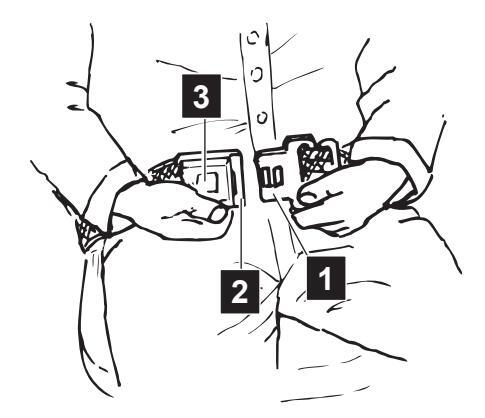 3
2
1