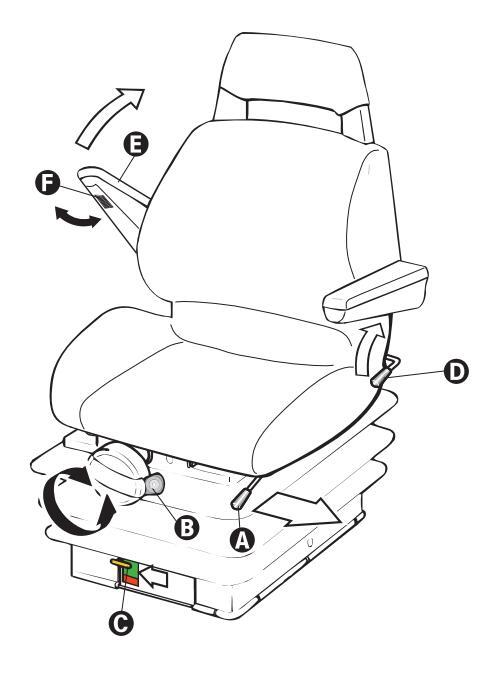 E
F
D
B
A
C