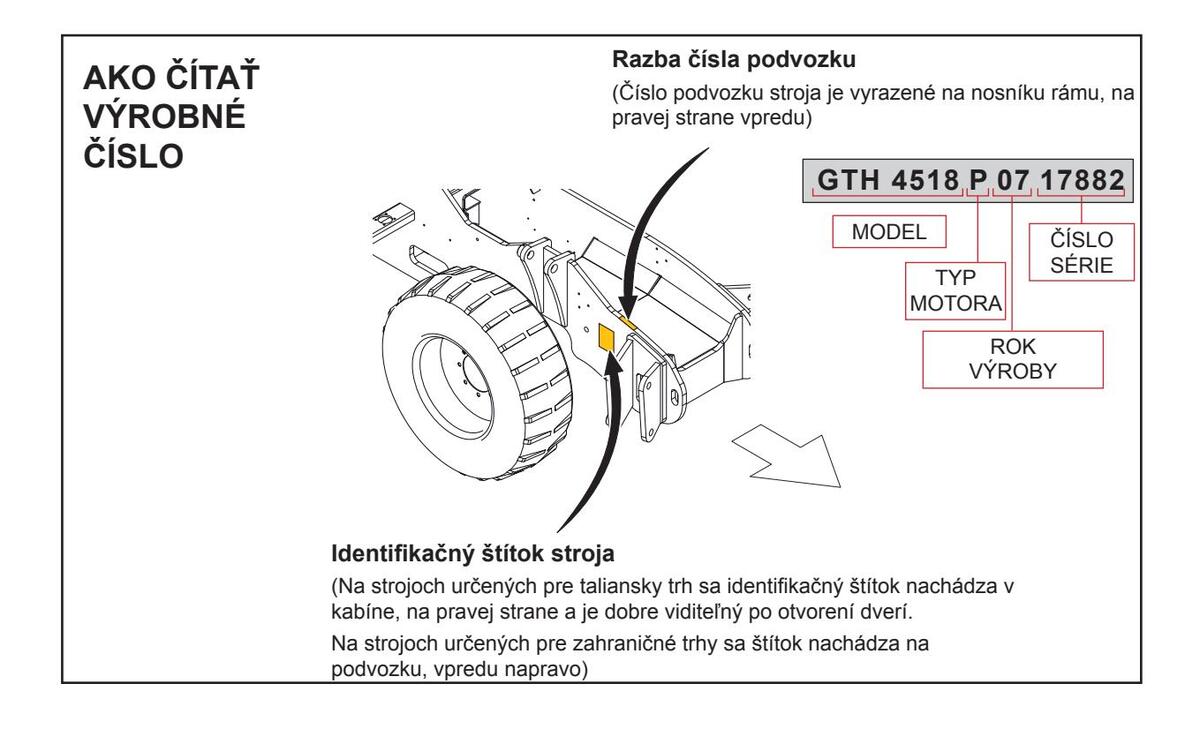 AKO ČÍTAŤ VÝROBNÉ ČÍSLO

Razba čísla podvozku

(Číslo podvozku stroja je vyrazené na nosníku rámu, na pravej strane vpredu)

GTH 4518 P 07 17882

MODEL

TYP MOTORA

ROK VÝROBY

ČÍSLO SÉRIE

Identifikačný štítok stroja

(Na strojoch určených pre taliansky trh sa identifikačný štítok nachádza v kabíne, na pravej strane a je dobre viditeľný po otvorení dverí.

Na strojoch určených pre zahraničné trhy sa štítok nachádza na podvozku, vpredu napravo)