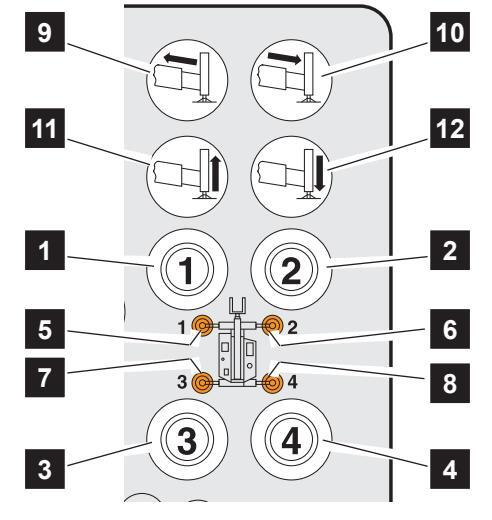 9
10
11
12
1
1
2
2
5
1
2
6
7
3
4
8
3
3
4
4