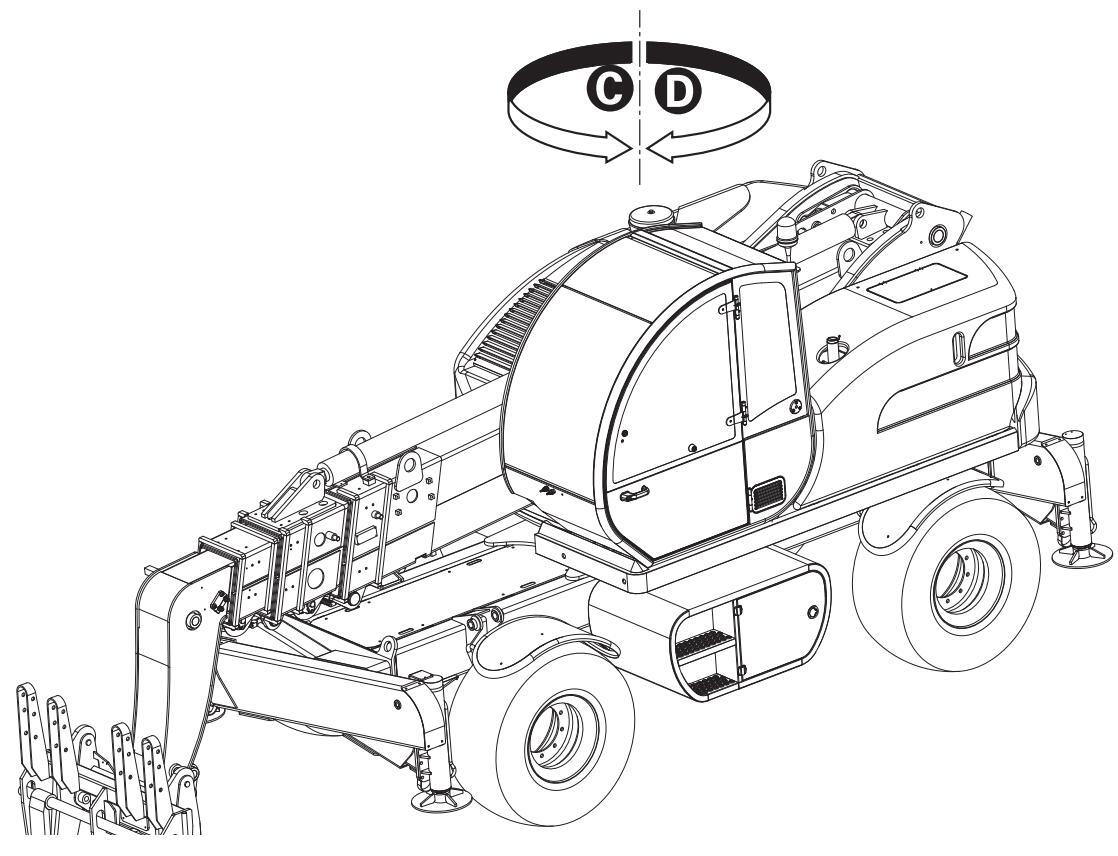 C D