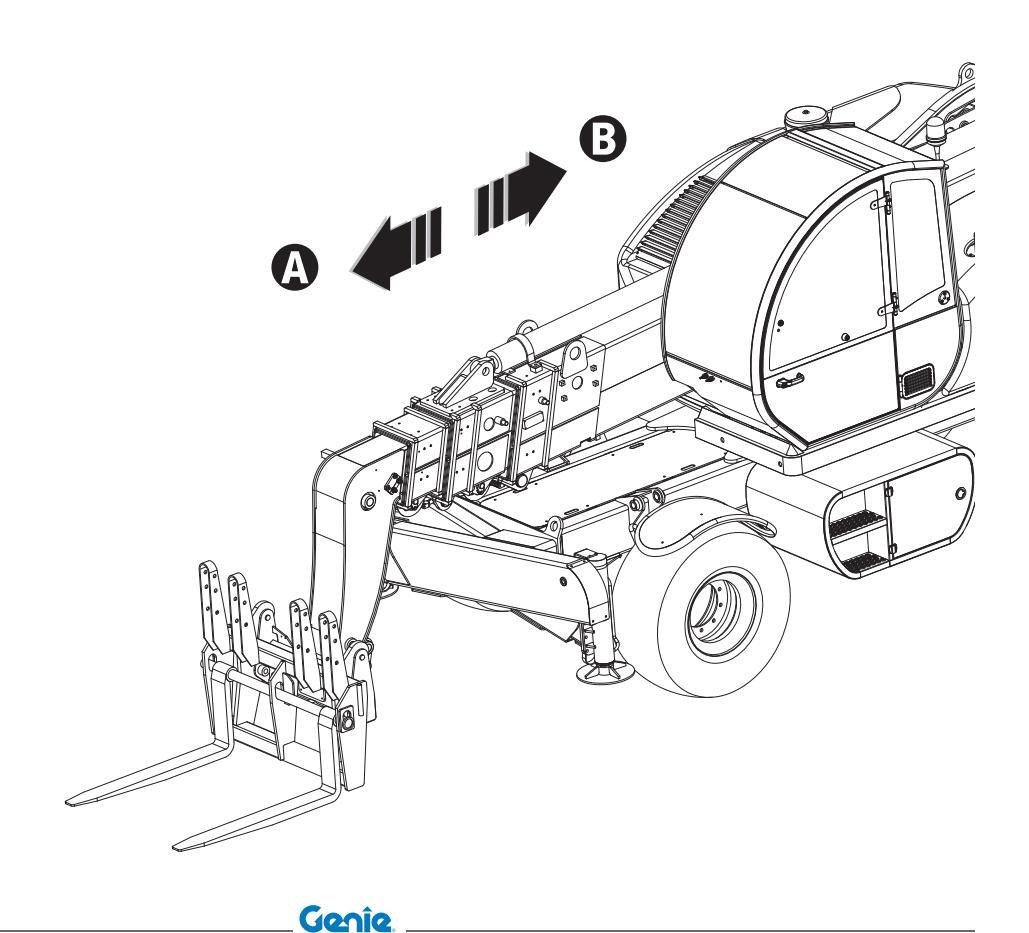 B

A

Genie