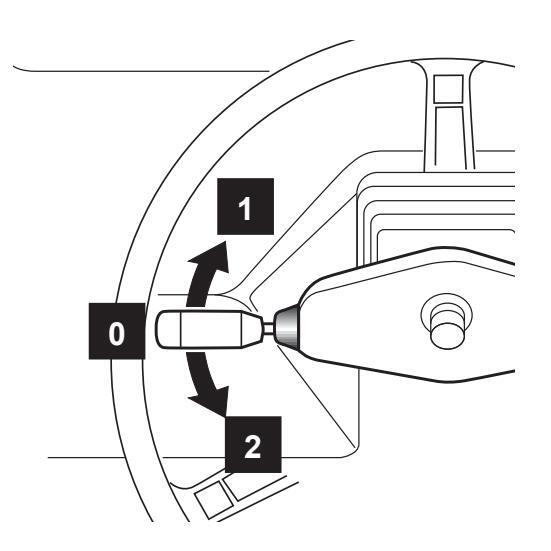 1
0
2