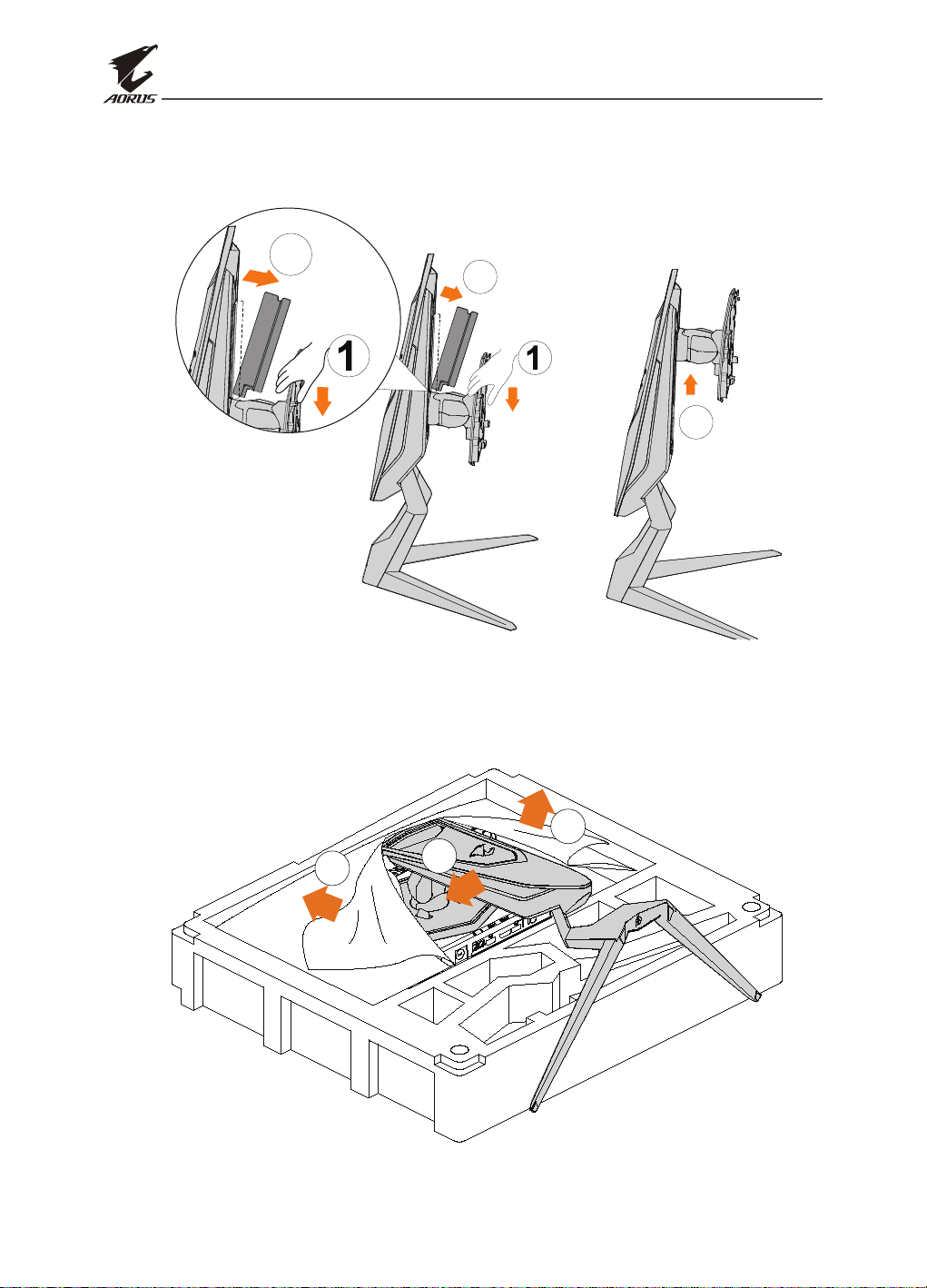 AORUS

1

1