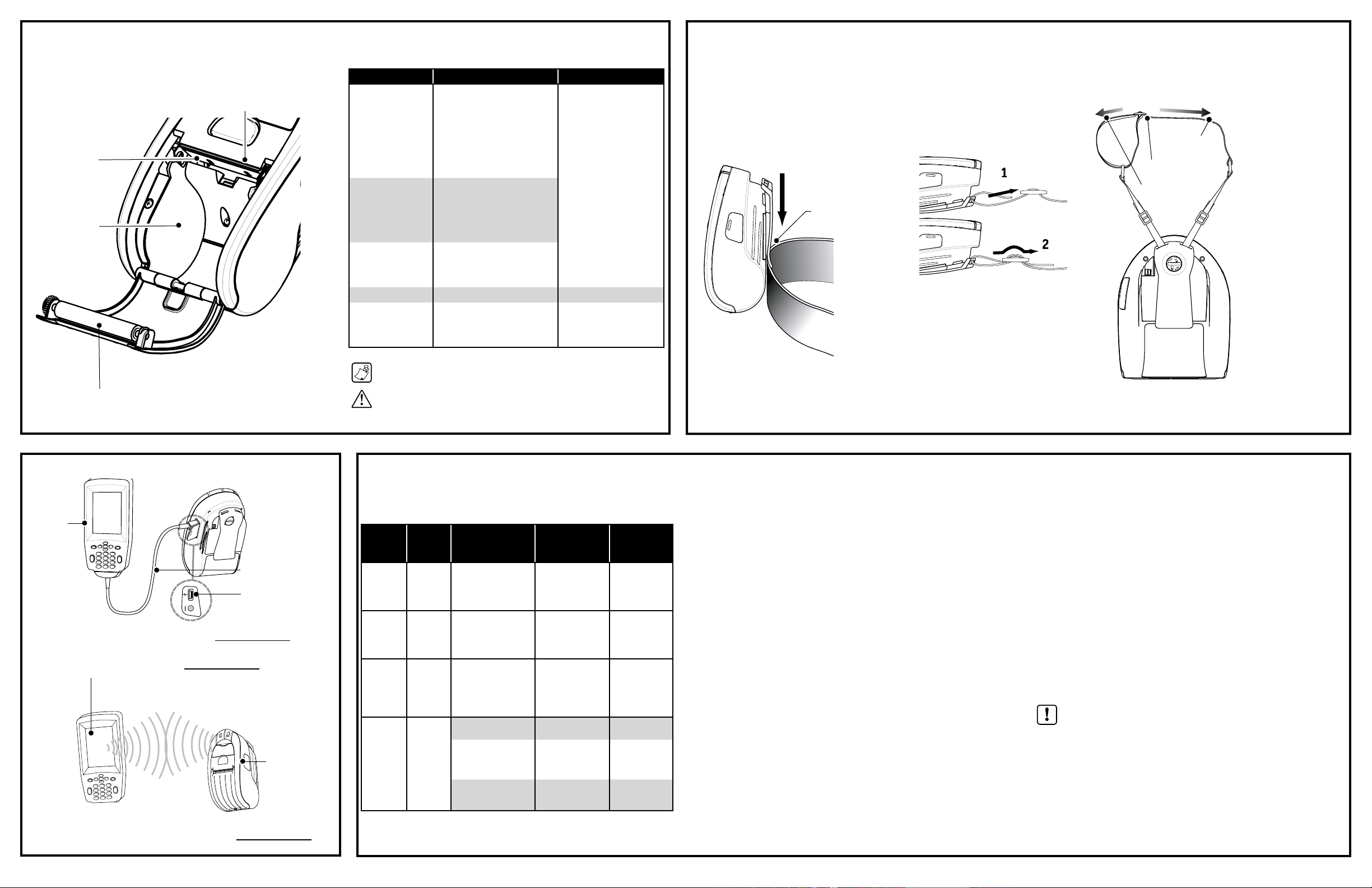 1

2