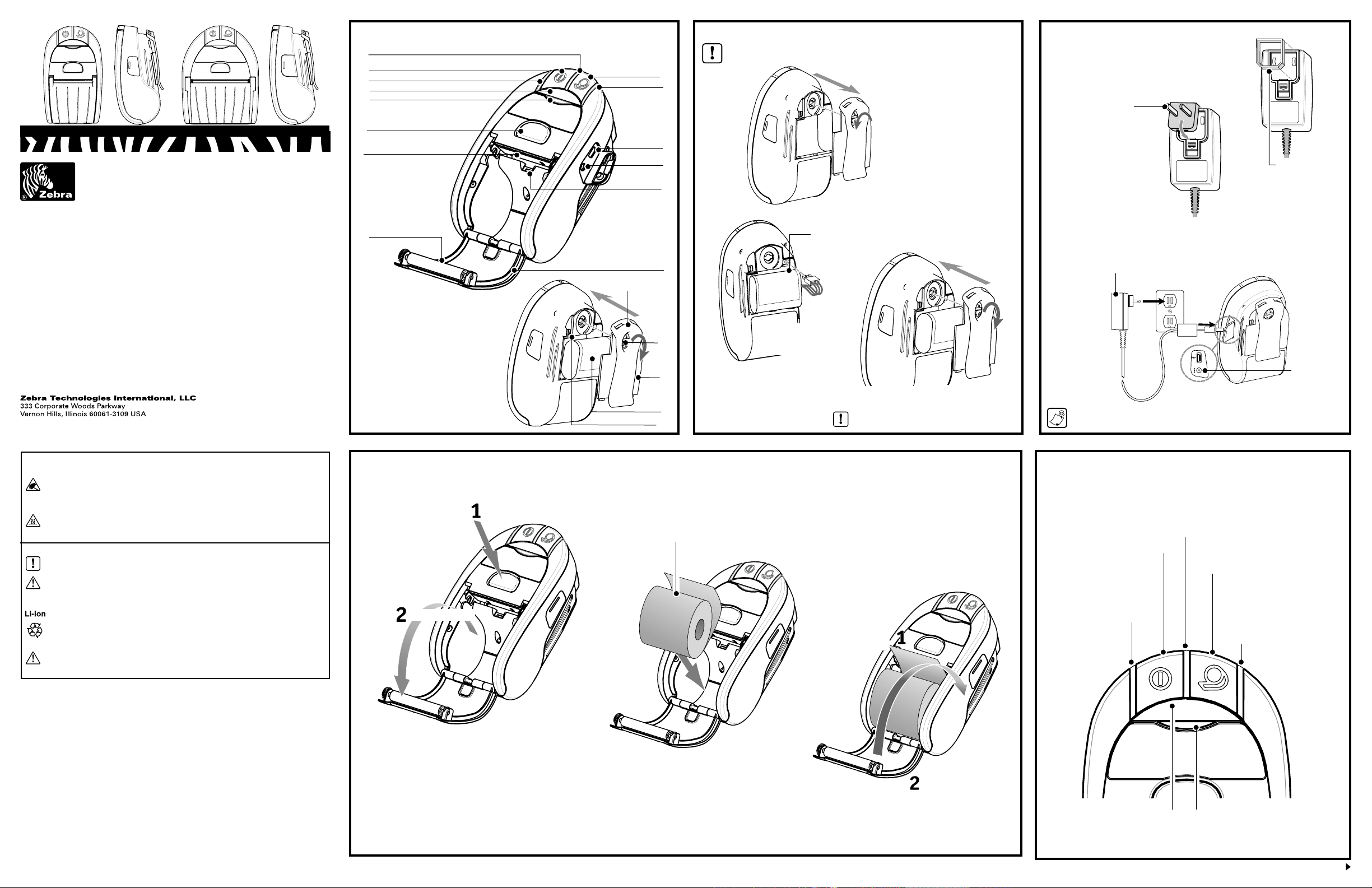 Zebra

Zebra Technologies International, LLC
333 Corporate Woods Parkway
Vernon Hills, Illinois 60061-3109 USA

Li-ion

1

2

1

2