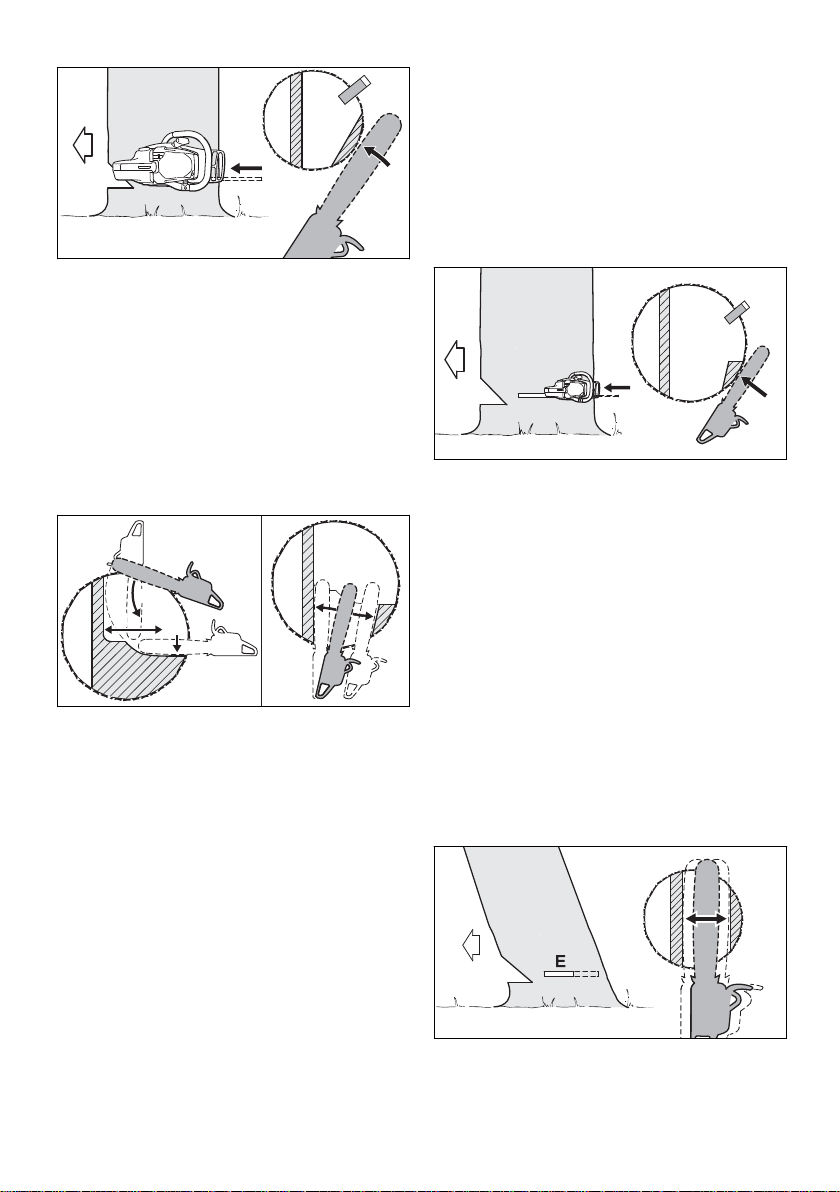 E