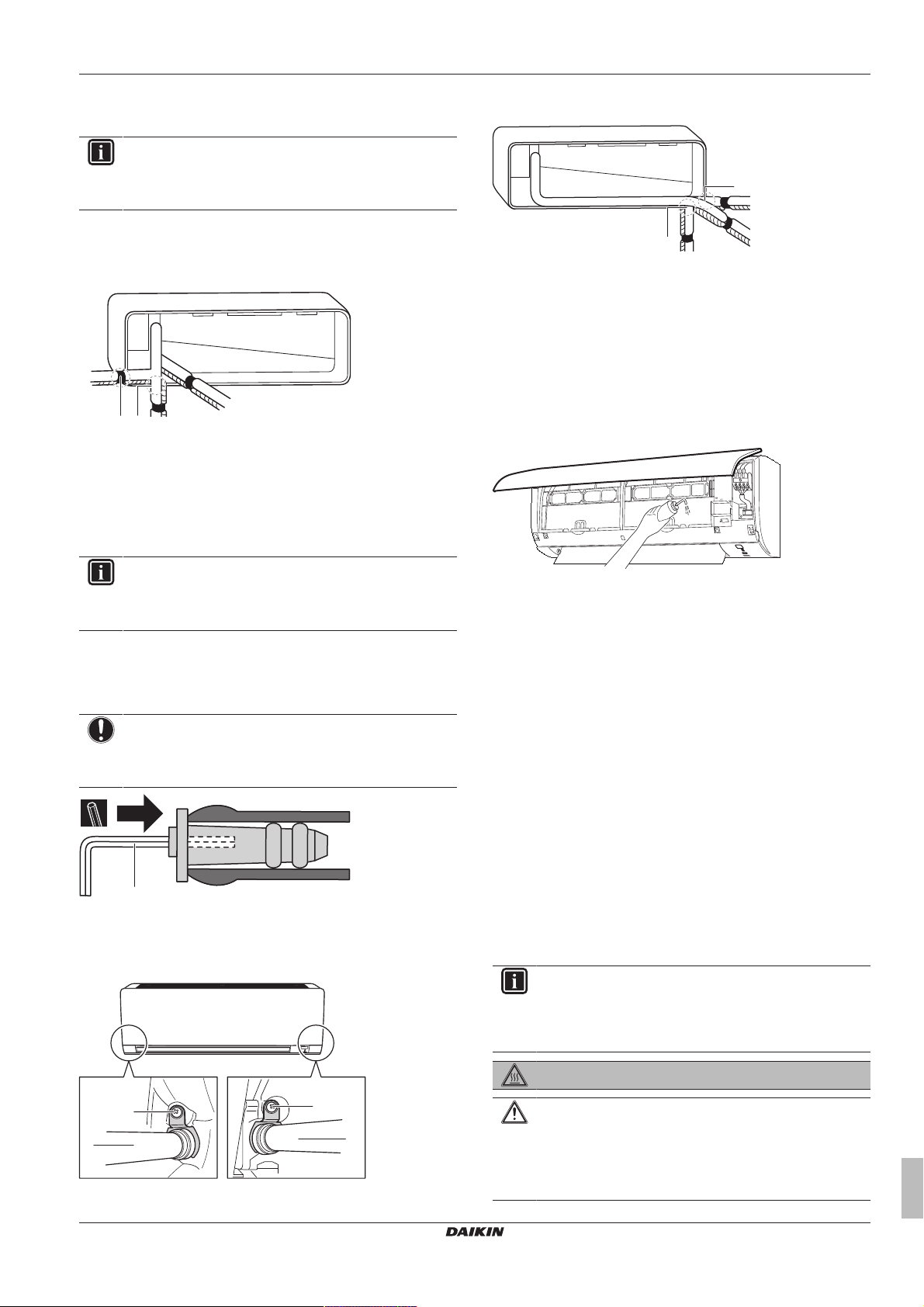 DAIKIN