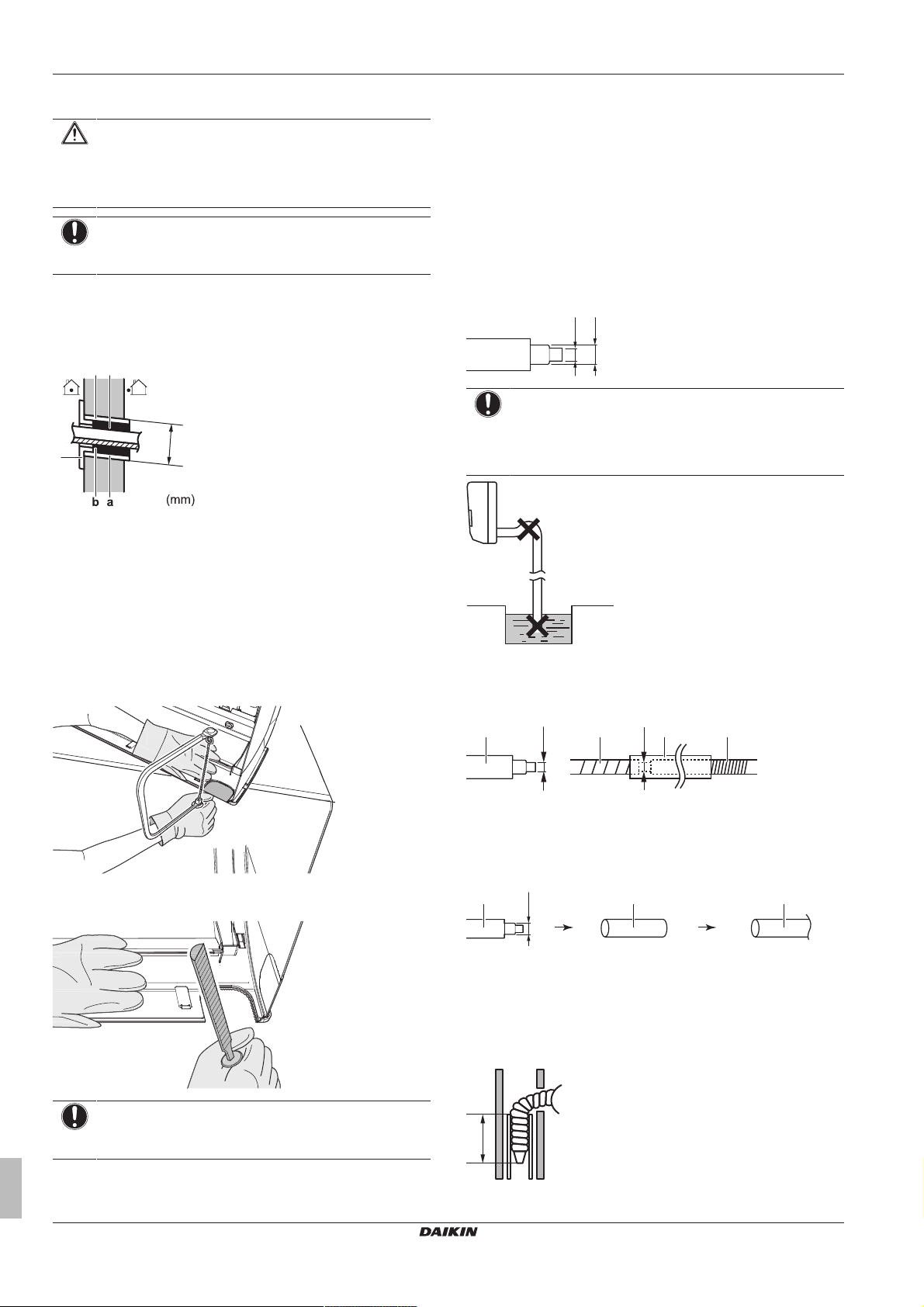 b a

(mm)

DAIKIN