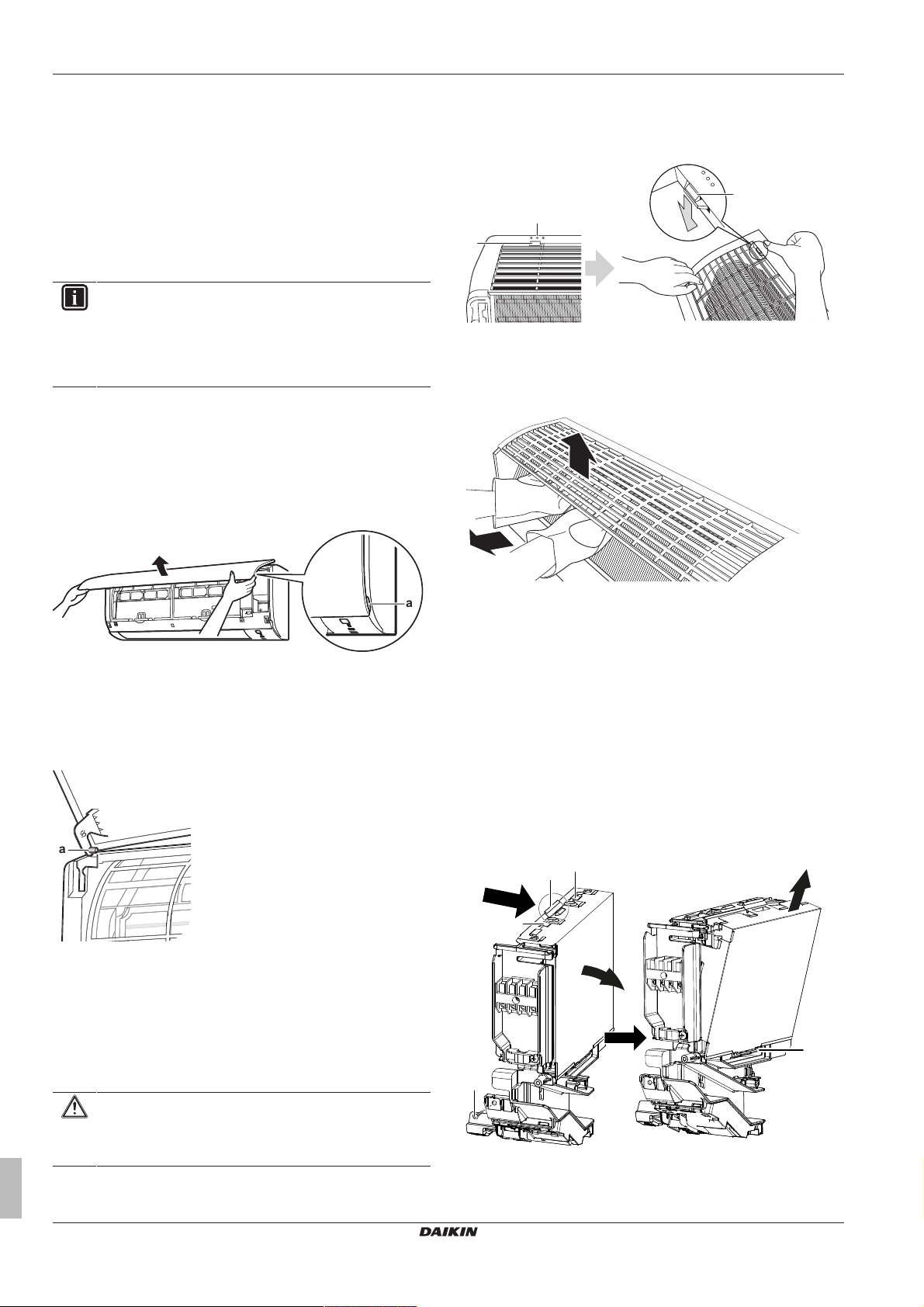 a

a

DAIKIN