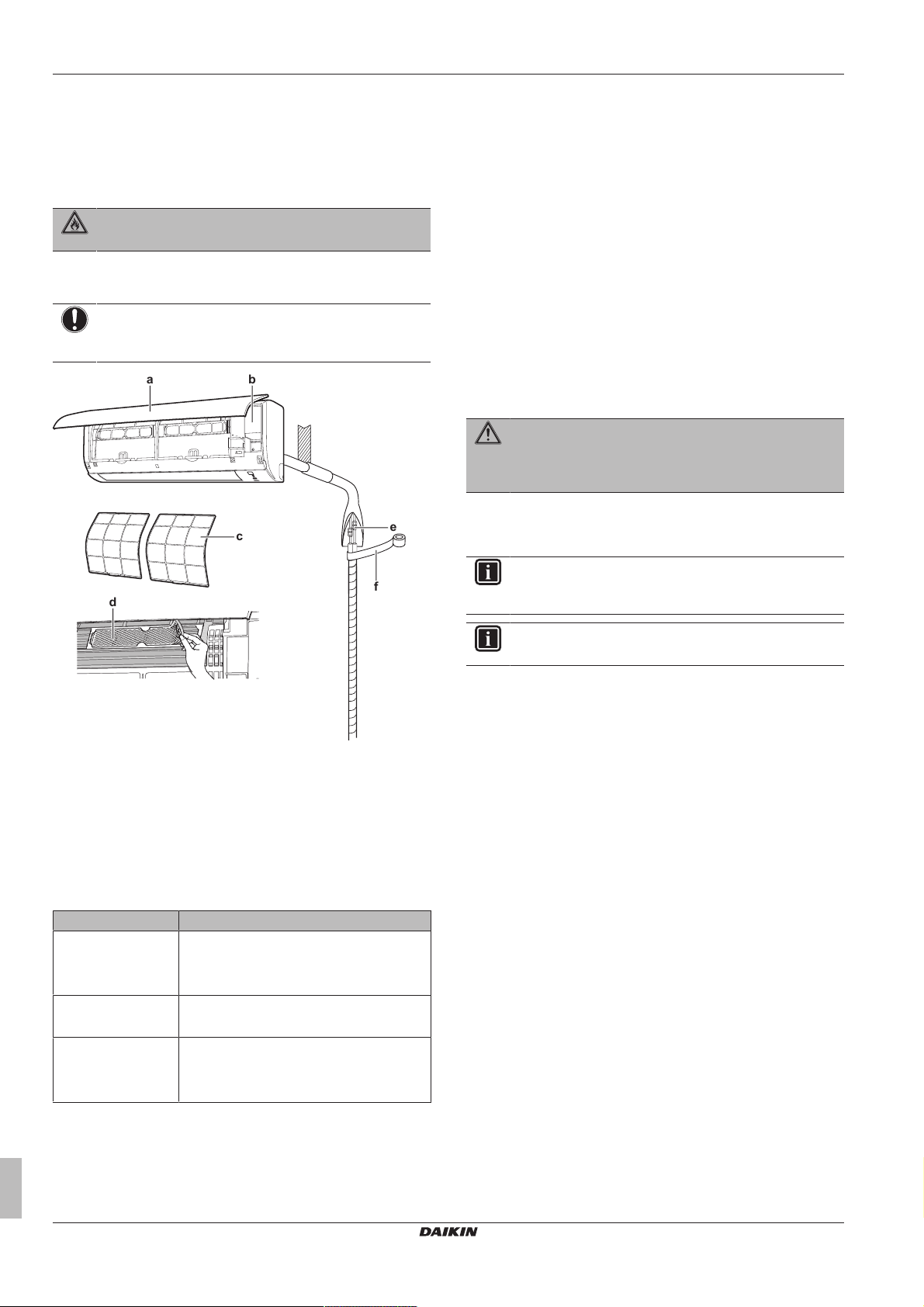 a

b

c

d

e

f

DAIKIN