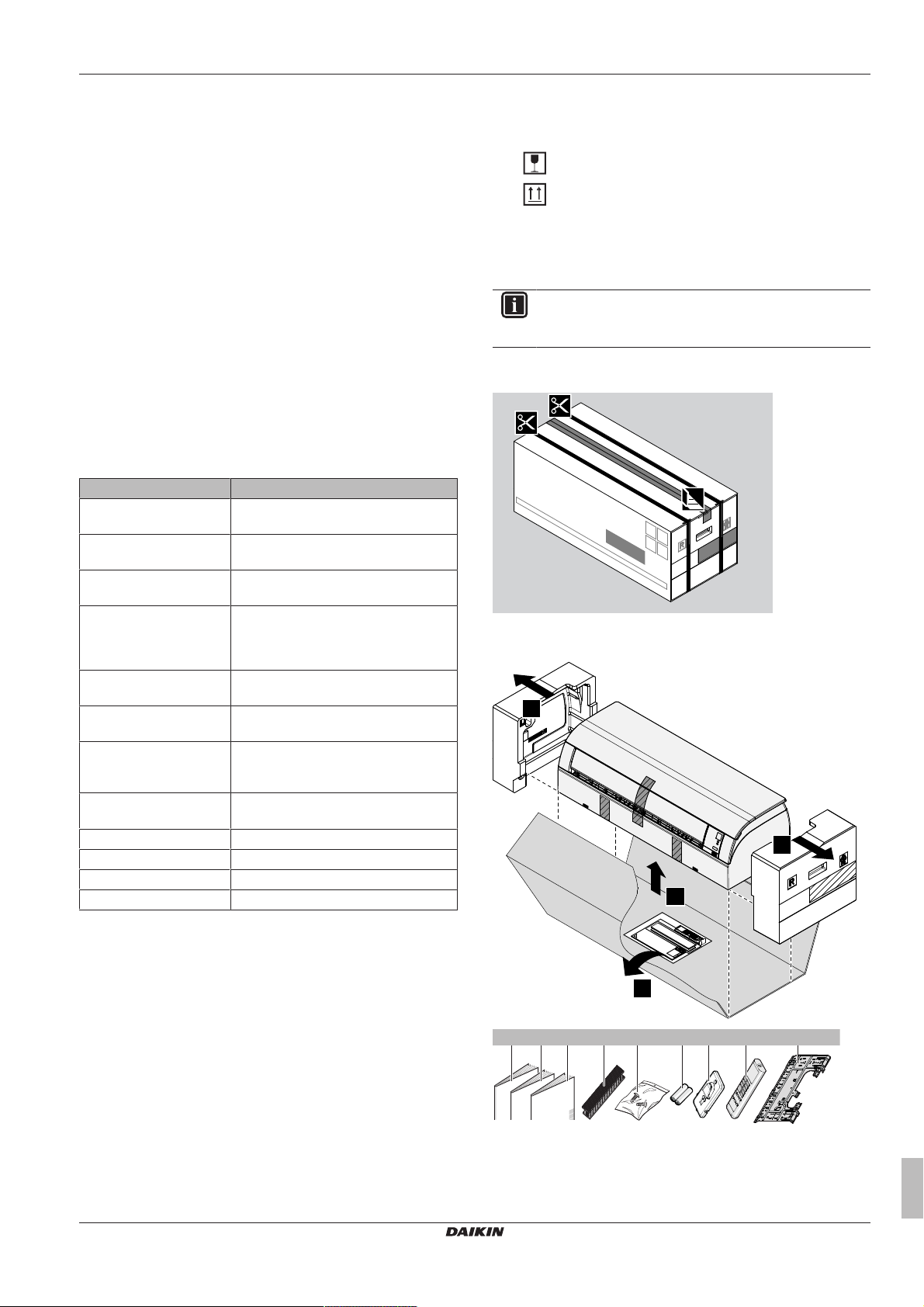 DAIKIN