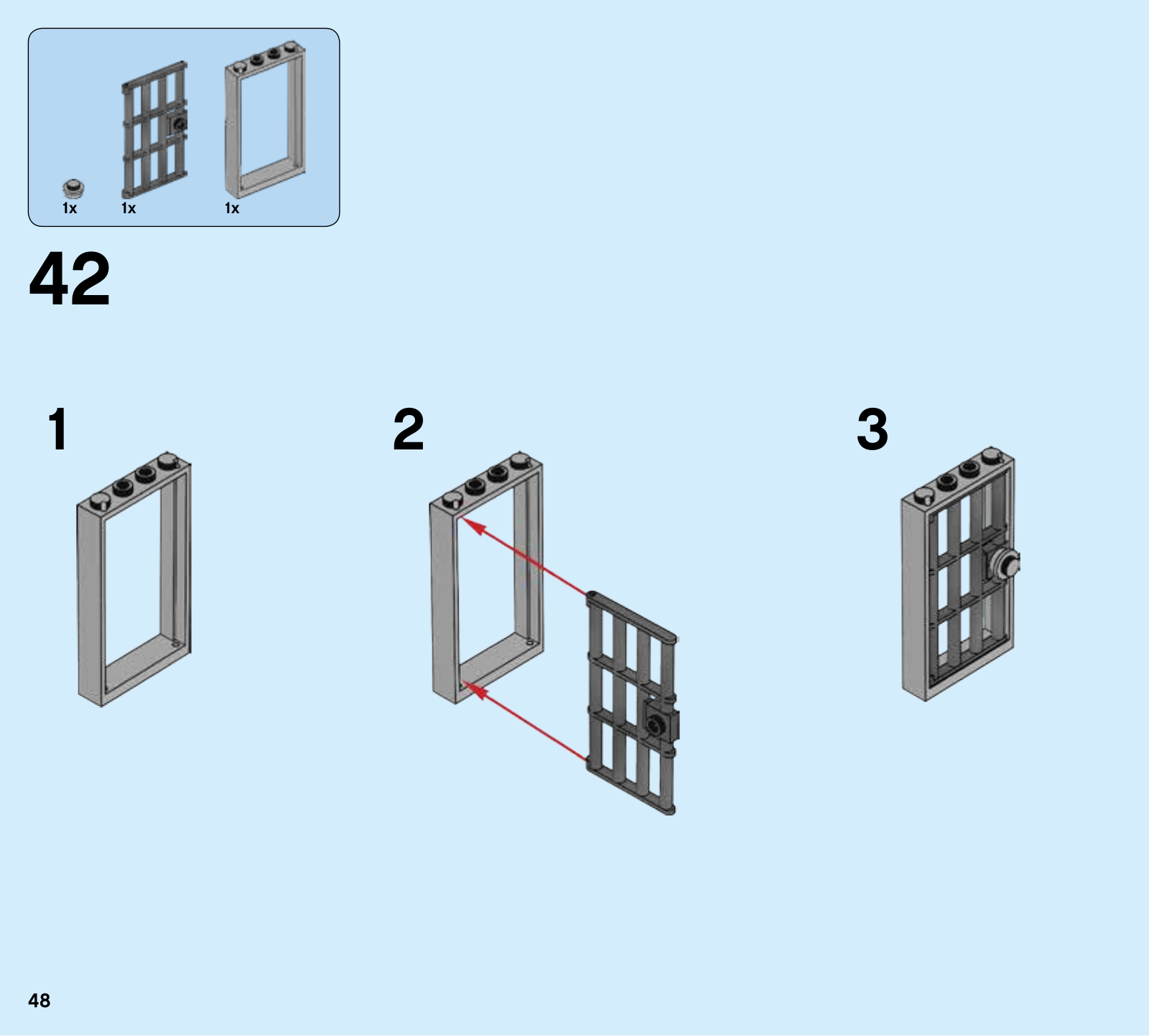 1x 1x 1x

42

1

2

3

48