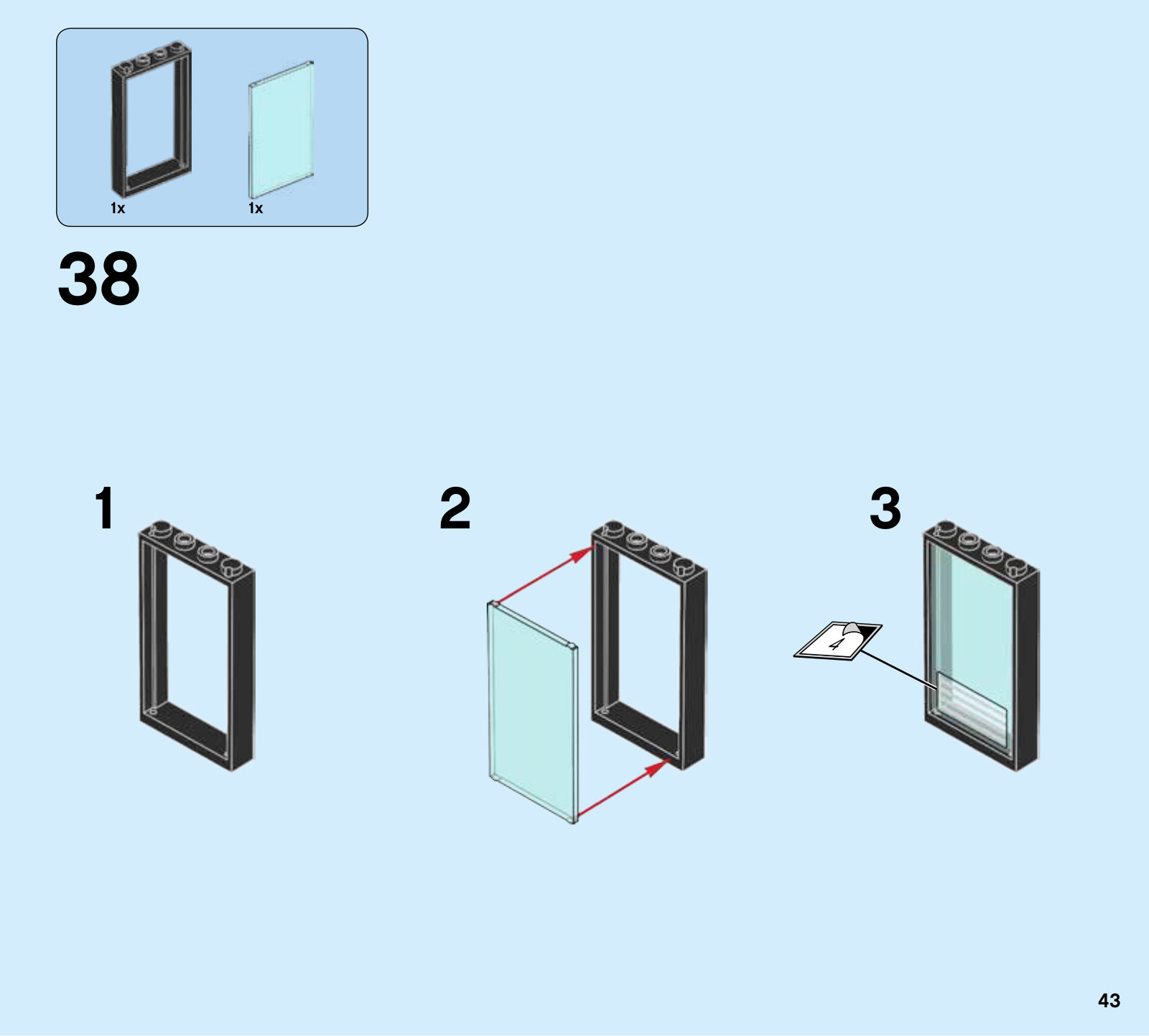 1x
1x

38

1

2

3

4

43