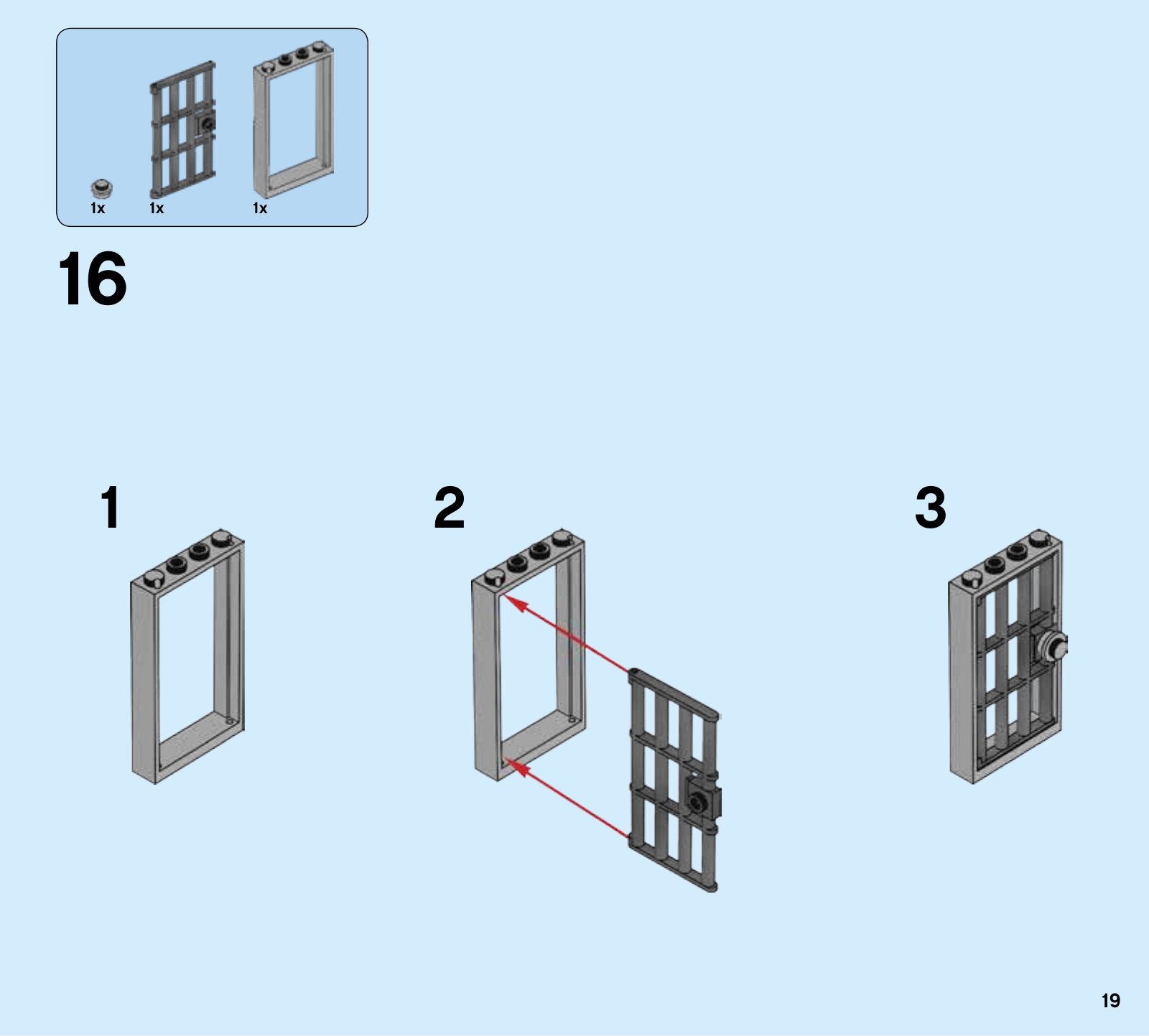 1x 1x 1x

16

1

2

3

19