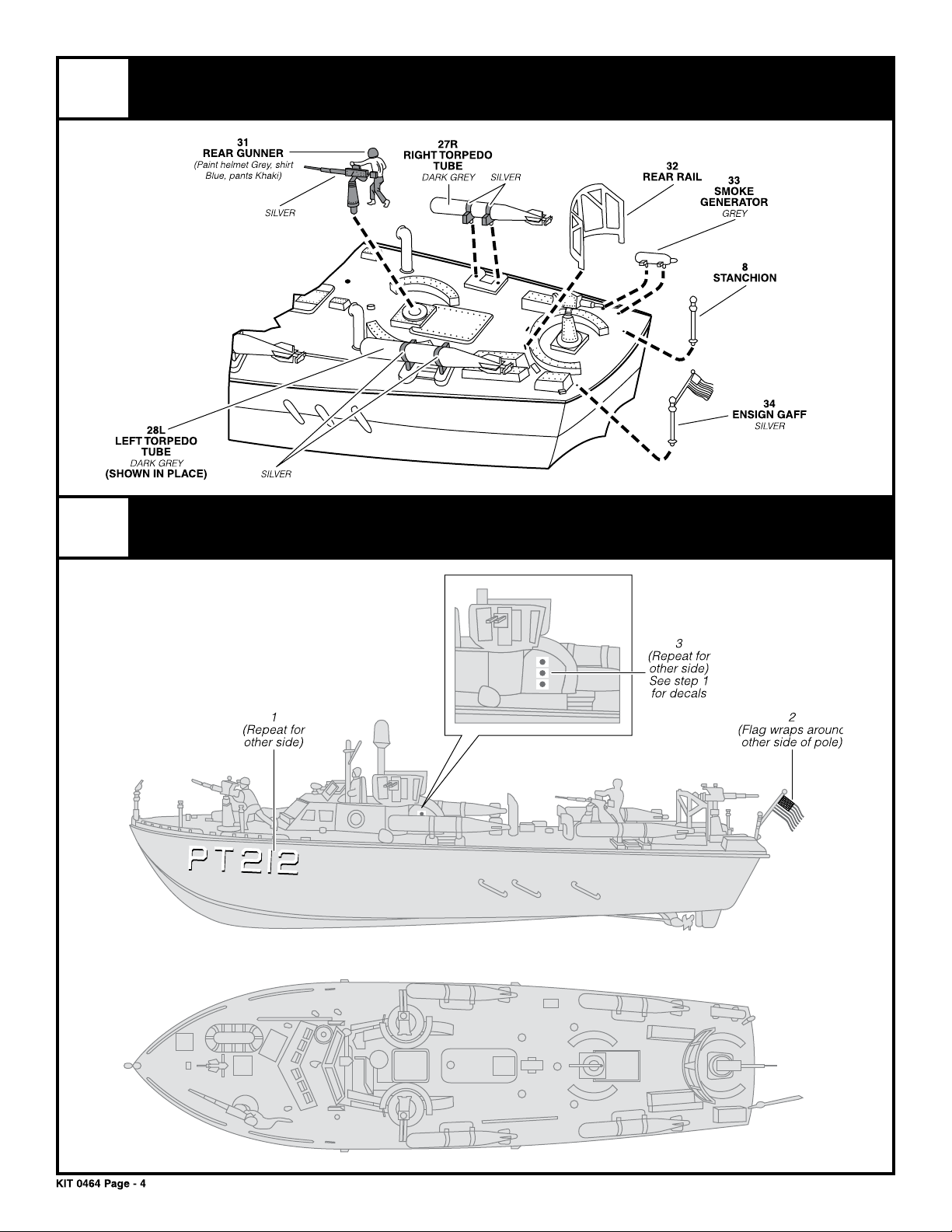 31
REAR GUNNER
(Paint helmet Grey, shirt Blue, pants Khaki)

SILVER

27R
RIGHT TORPEDO TUBE
DARK GREY SILVER

32
REAR RAIL

33
SMOKE GENERATOR
GREY

8
STANCHION

34
ENSIGN GAFF
SILVER

28L
LEFT TORPEDO TUBE
DARK GREY
(SHOWN IN PLACE)

SILVER

3
(Repeat for other side)
See step 1 for decals

1
(Repeat for other side)

2
(Flag wraps arounc other side of pole)

PT212

KIT 0464 Page - 4