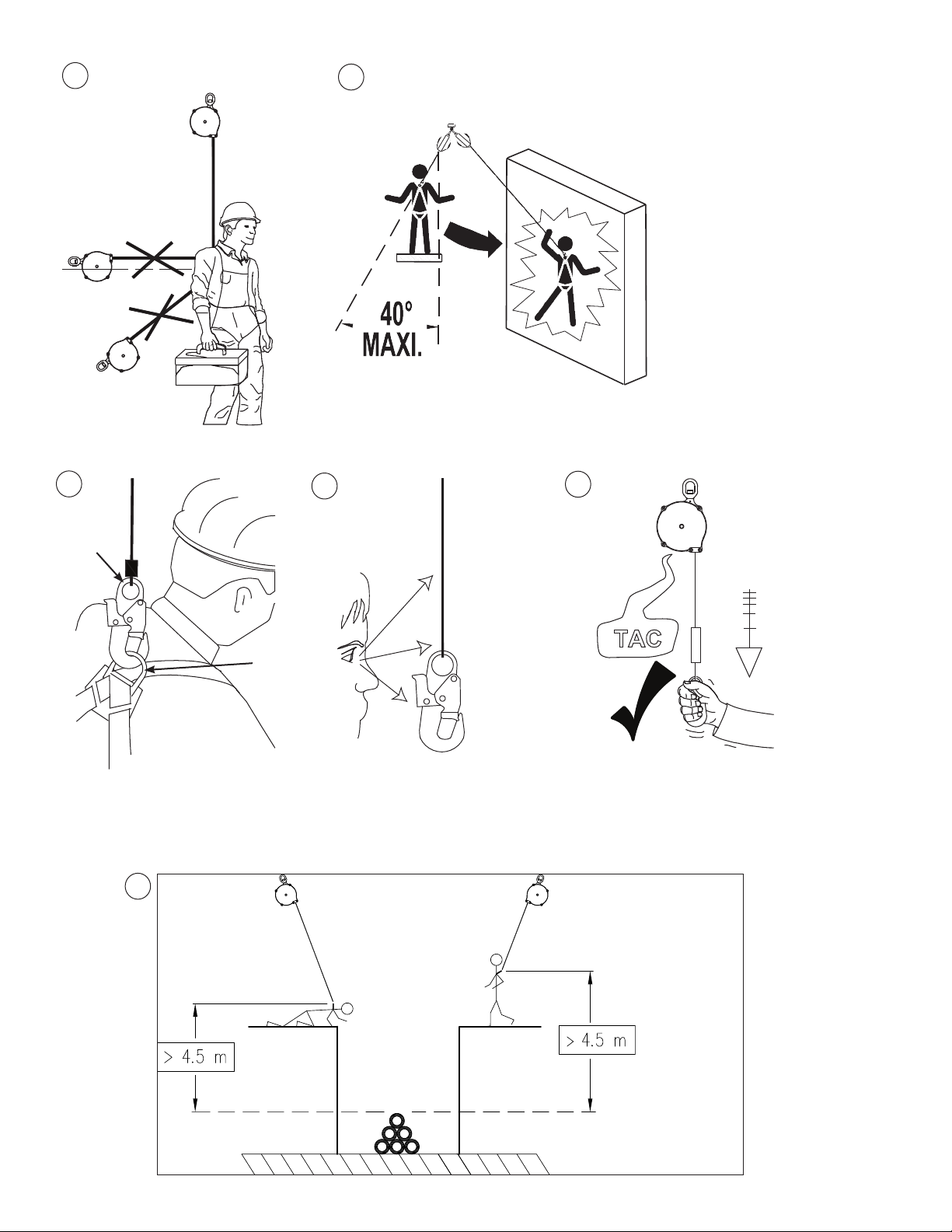 40°
MAXI.

TAC

> 4.5 m

> 4.5 m