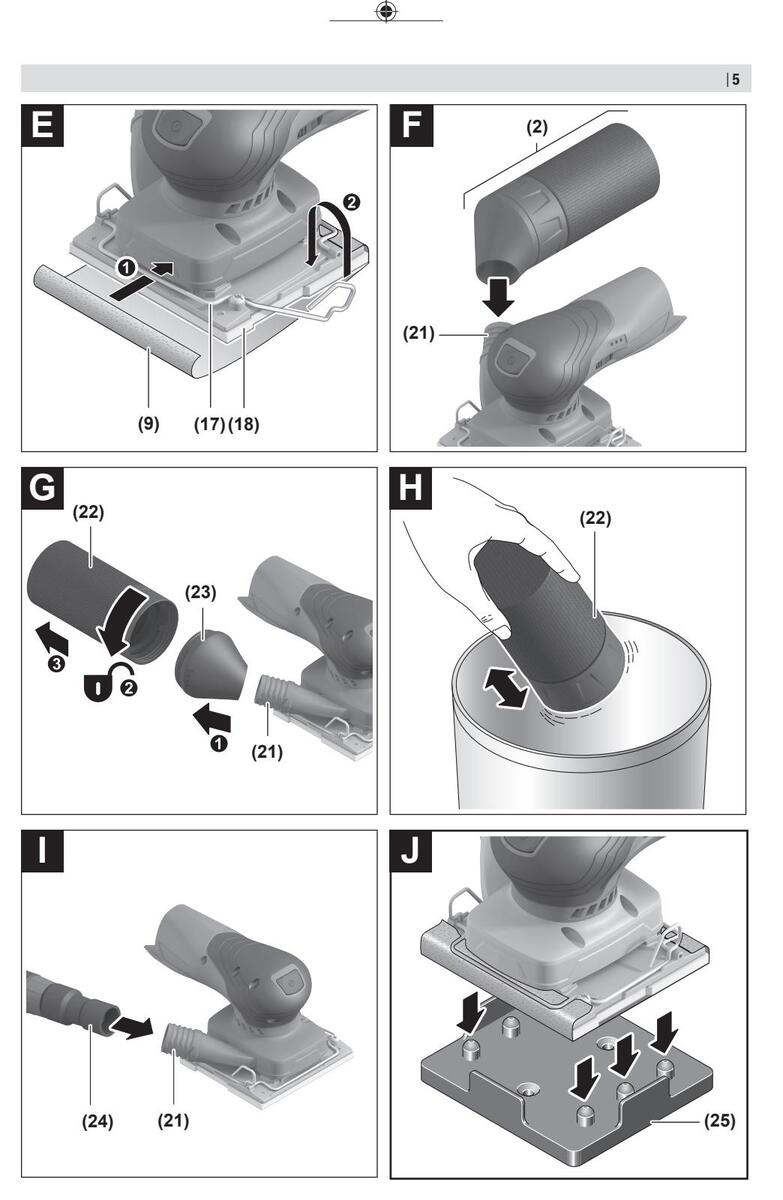 | 5

E

1

2

(9)

(17) (18)

F

(2)

(21)

G

(22)

(23)

3

2

1

(21)

H

(22)

I

(24)

(21)

J

(25)