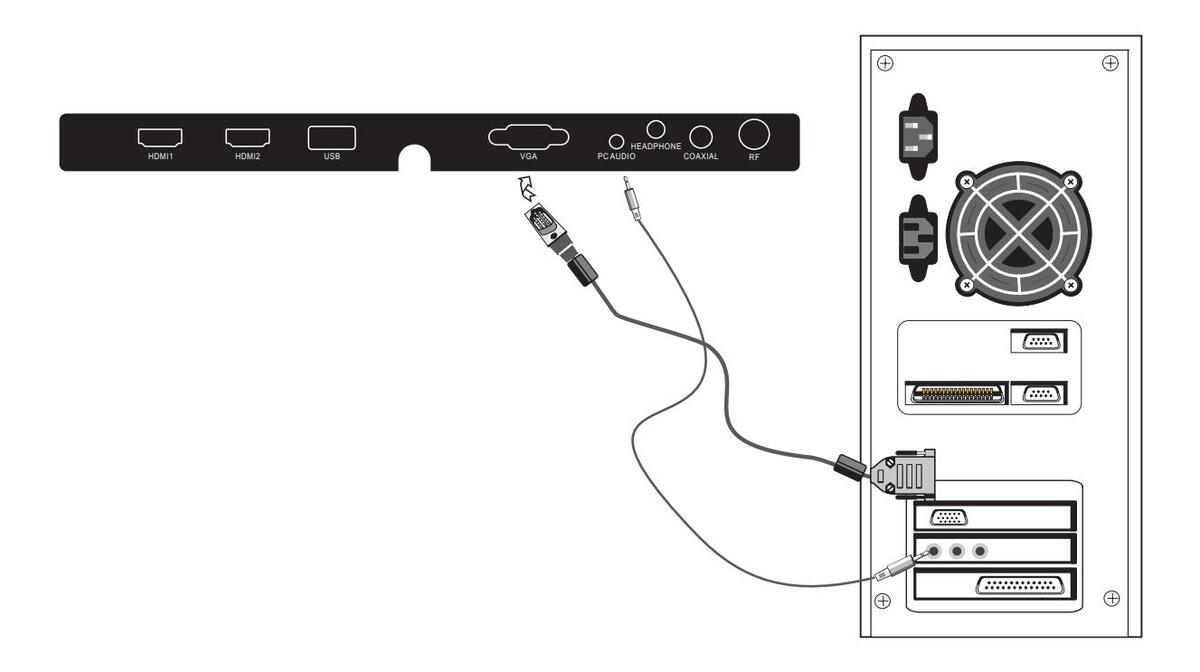 HDMI1 HDMI2 USB VGA PC AUDIO HEADPHONE COAXIAL RF