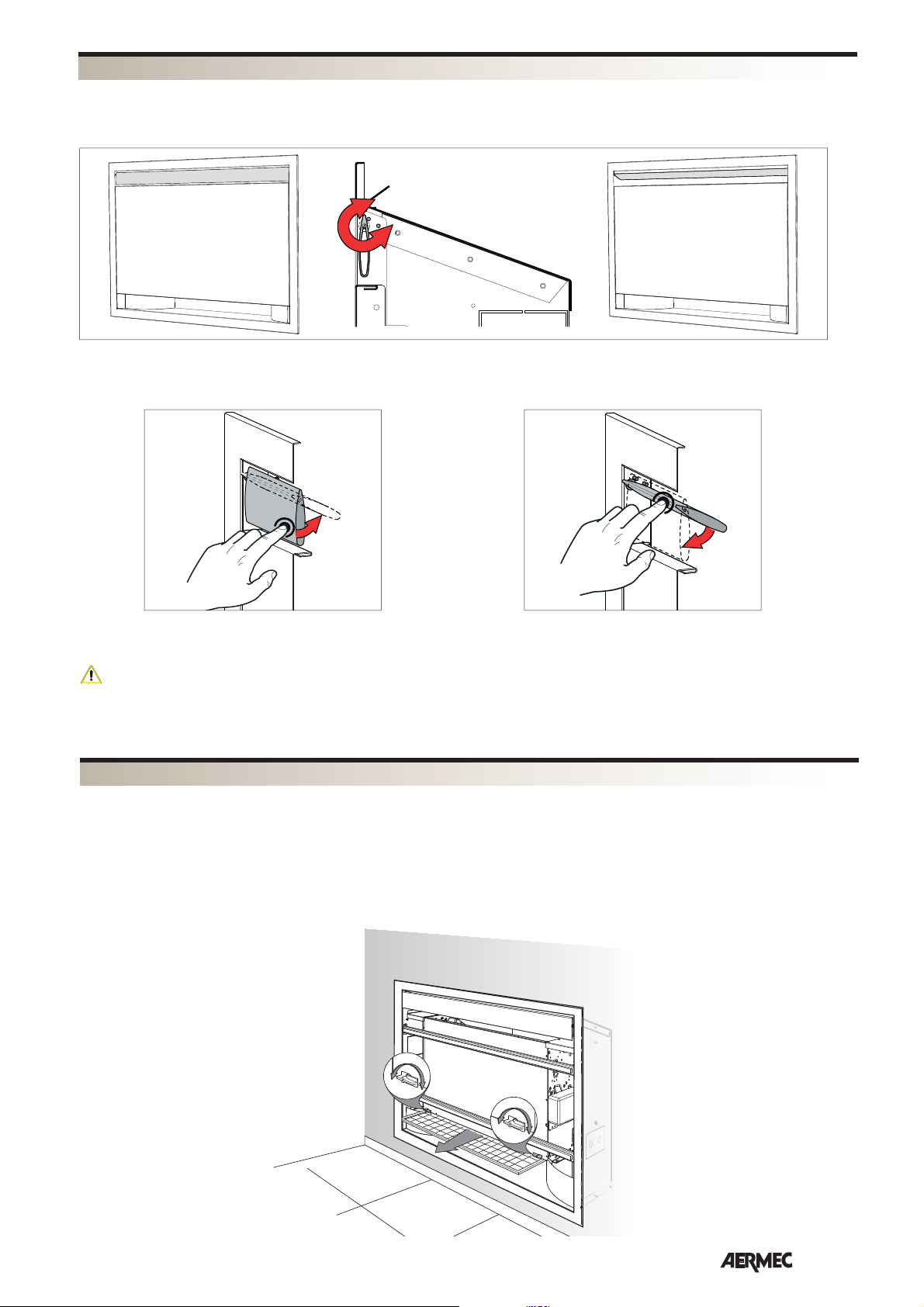 AERMEC