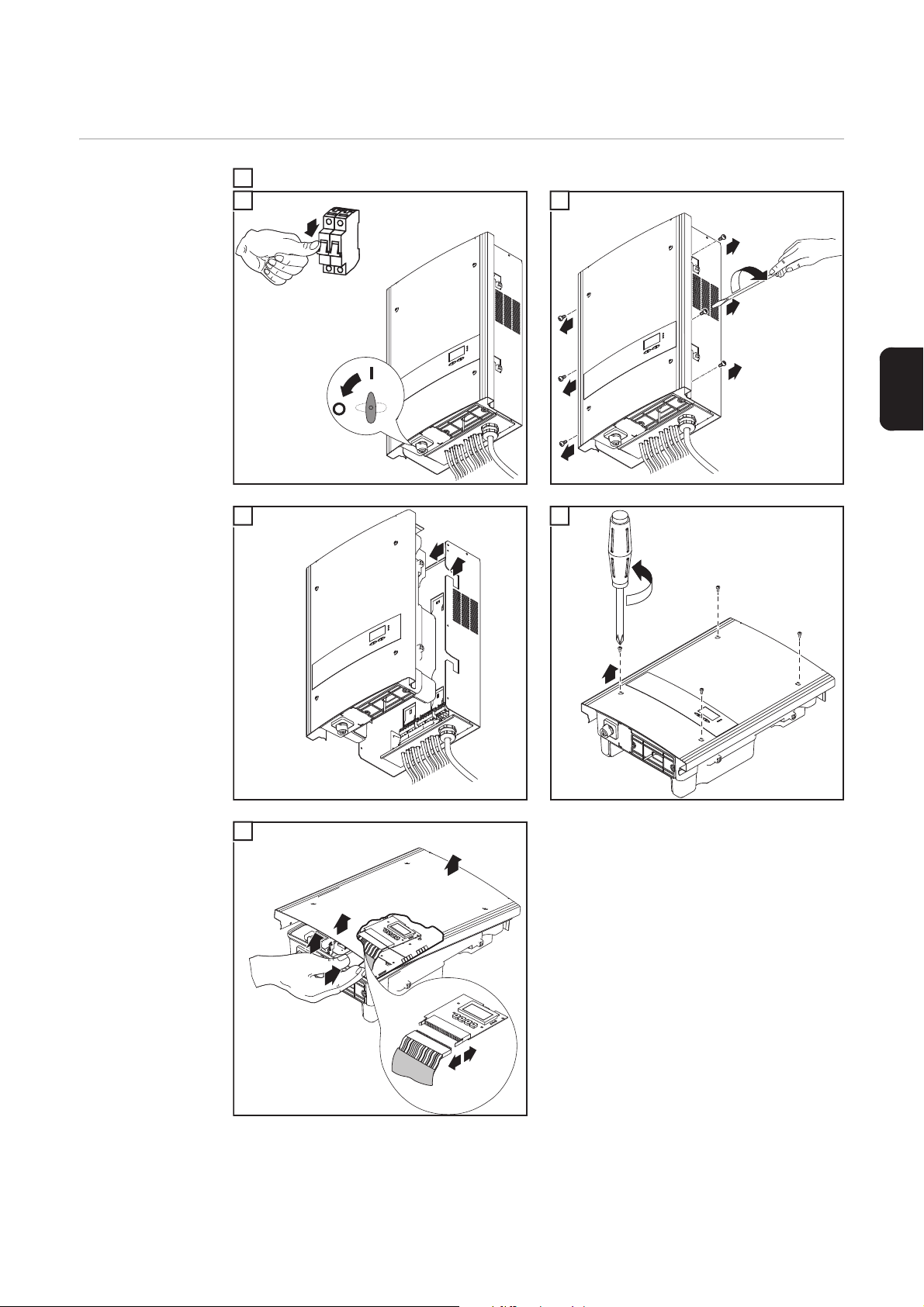 I
O