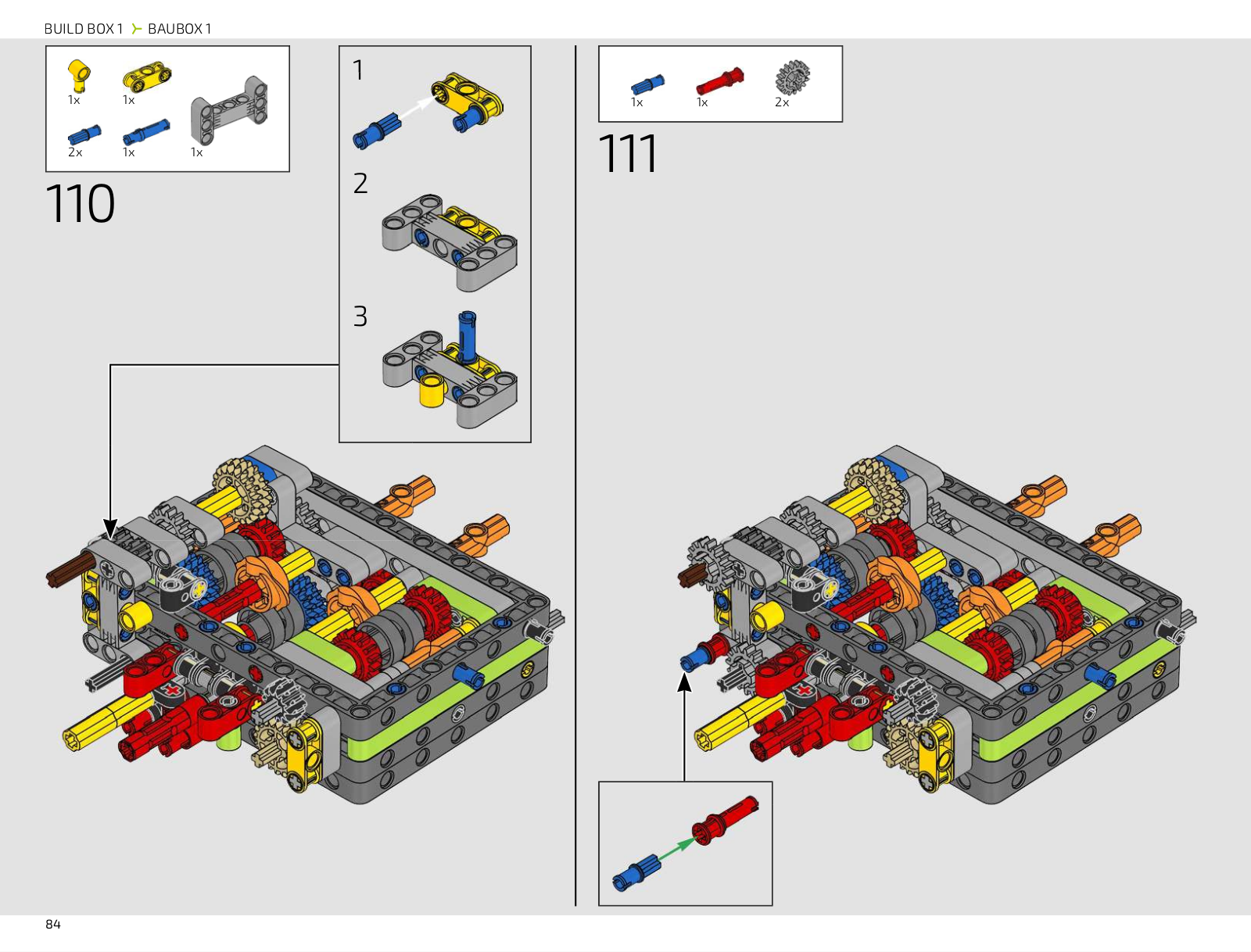 BUILD BOX 1 BAUBOX 1

1x 1x
2x 1x 1x

110

1

2

3

1x 1x 2x

111

84