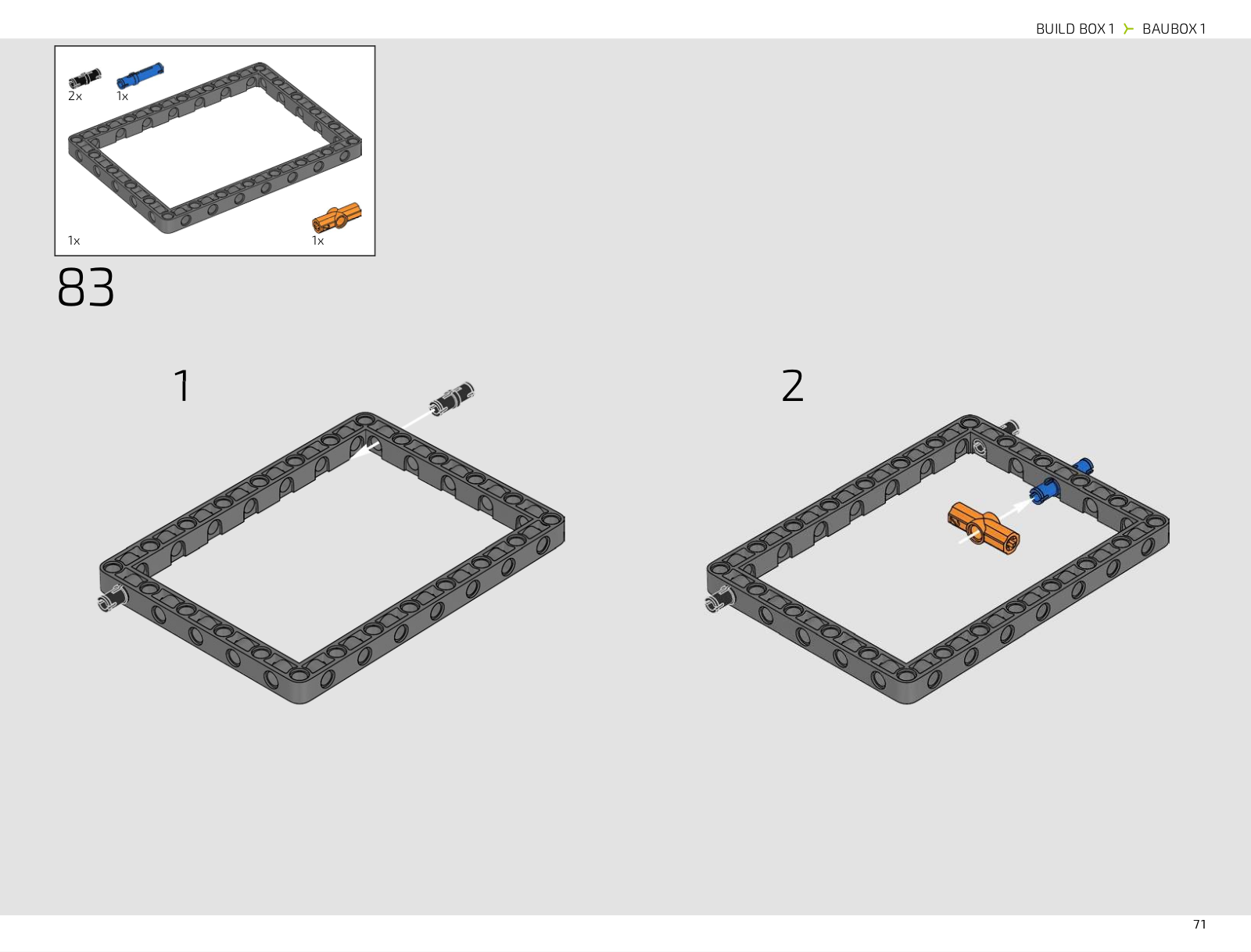 BUILD BOX 1 BAUBOX 1

2x
1x
1x
1x

83

1

2

71