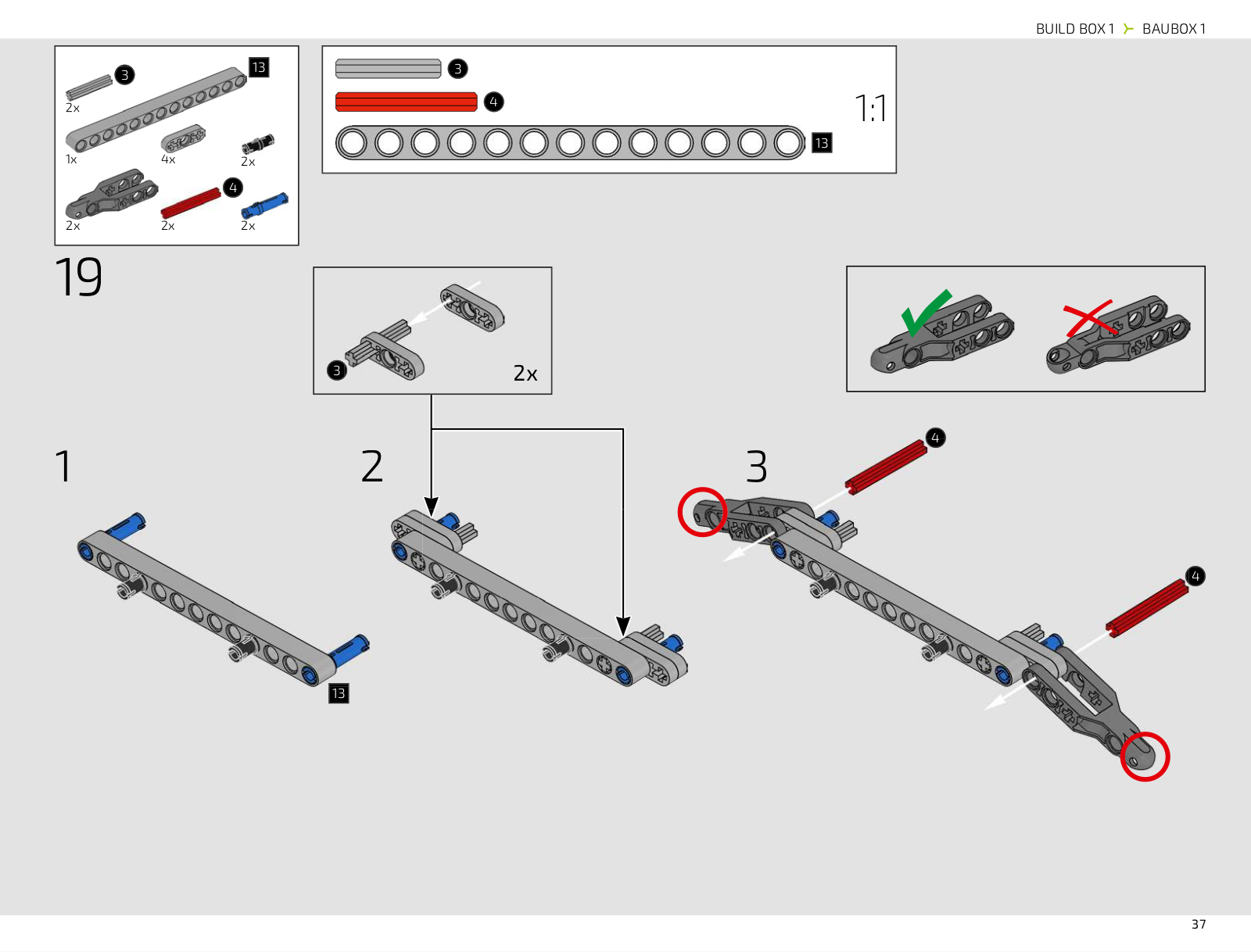 BUILD BOX 1 BAUBOX 1

3
13
2x
1x
4x
2x
4
2x
2x
2x

3
4
1:1
13

19

3
2x

1

13

2

3

4

4

37