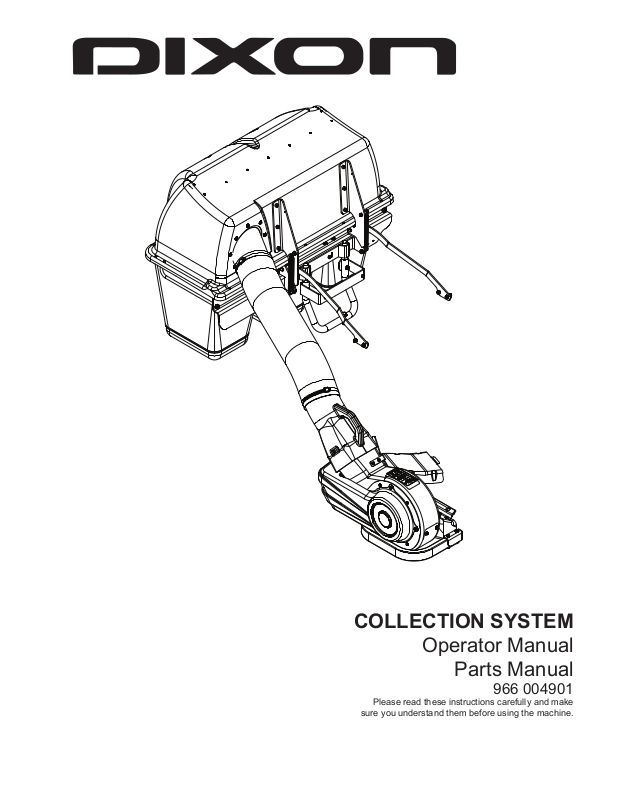 DIXON

COLLECTION SYSTEM
Operator Manual
Parts Manual
966 004901
Please read these instructions carefully and make sure you understand them before using the machine.