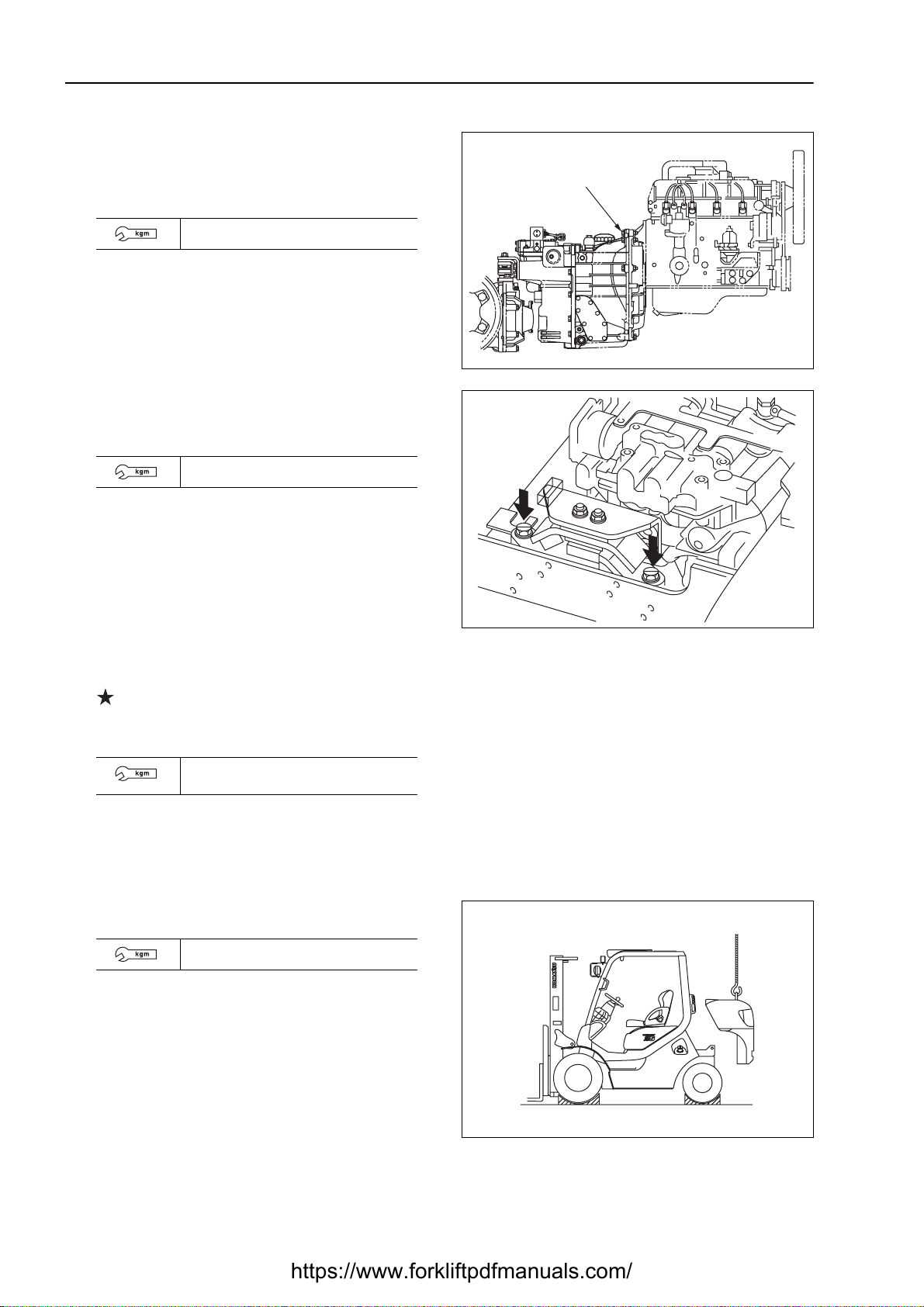 kgm

kgm

★

kgm

kgm

https://www.forkliftpdfmanuals.com/