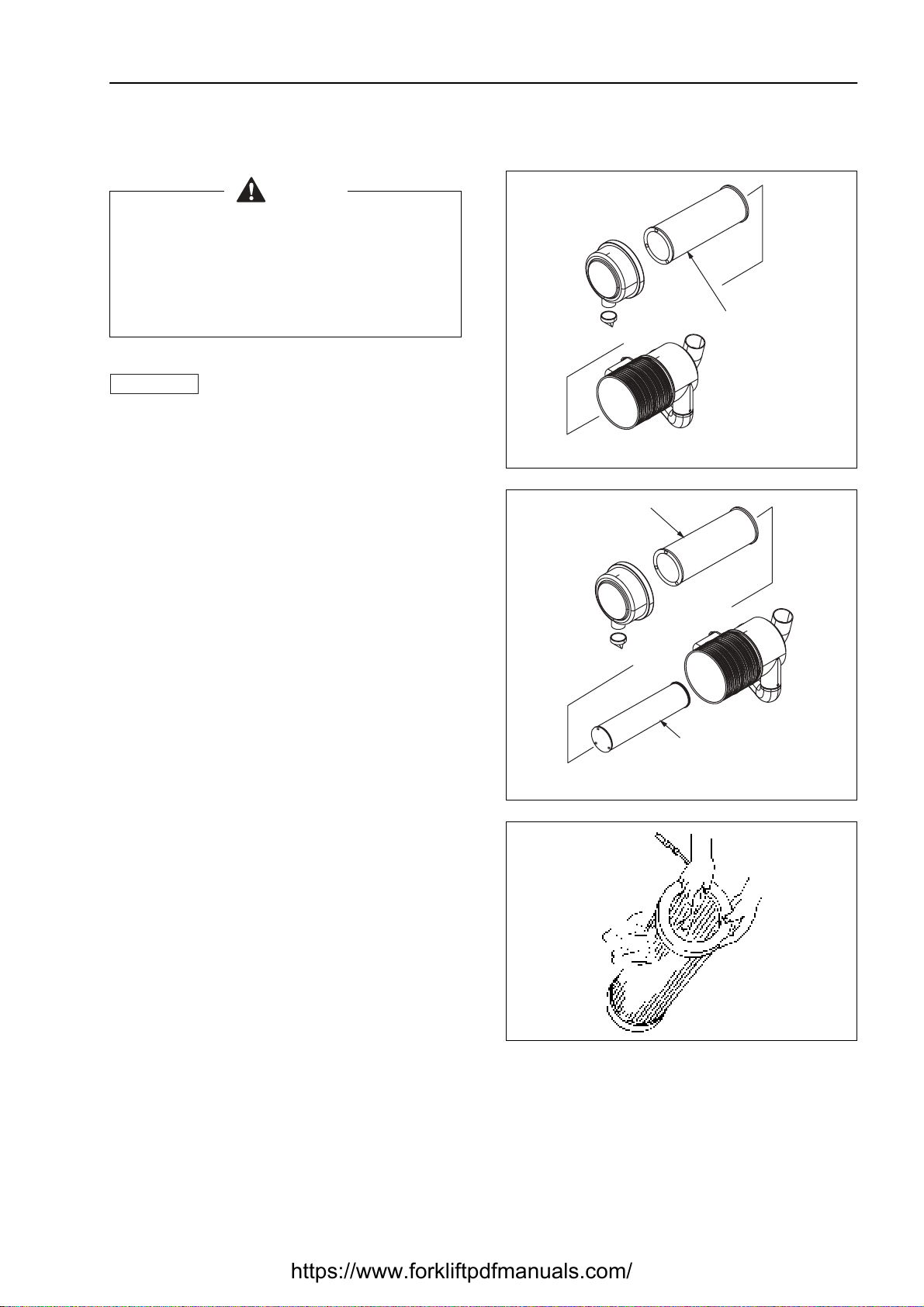 https://www.forkliftpdfmanuals.com/