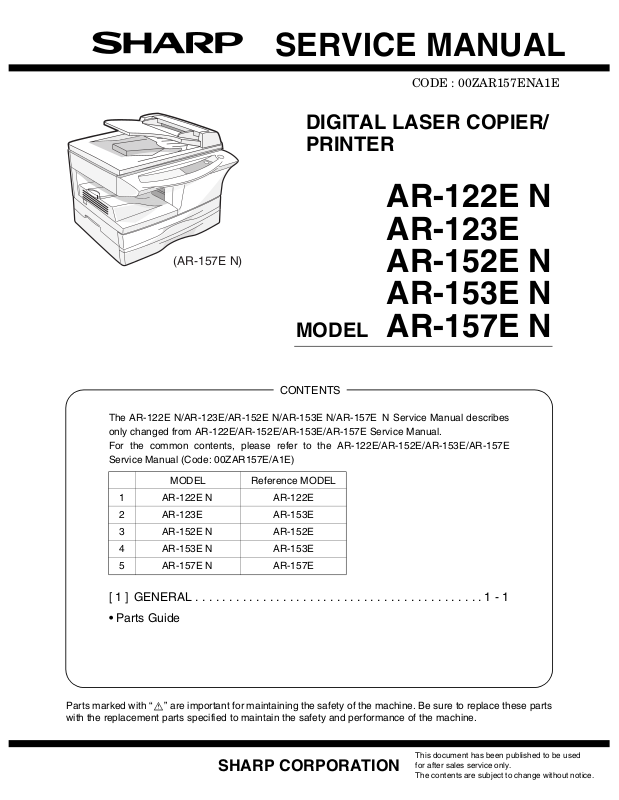 SHARP SERVICE MANUAL

CODE : 00ZAR157ENA1E

DIGITAL LASER COPIER/ PRINTER

(AR-157E N)

AR-122E N
AR-123E
AR-152E N
AR-153E N
MODEL AR-157E N

CONTENTS

The AR-122E N/AR-123E/AR-152E N/AR-153E N/AR-157E N Service Manual describes only changed from AR-122E/AR-152E/AR-153E/AR-157E Service Manual.
For the common contents, please refer to the AR-122E/AR-152E/AR-153E/AR-157E Service Manual (Code: 00ZAR157E/A1E)

| | MODEL | Reference MODEL |
|---|---|---|
| 1 | AR-122E N | AR-122E |
| 2 | AR-123E | AR-153E |
| 3 | AR-152E N | AR-152E |
| 4 | AR-153E N | AR-153E |
| 5 | AR-157E N | AR-157E |

[ 1 ] GENERAL . . . . . . . . . . . . . . . . . . . . . . . . . . . . . . . . . . . . . . . . . . 1 - 1

• Parts Guide

Parts marked with "⚠" are important for maintaining the safety of the machine. Be sure to replace these parts with the replacement parts specified to maintain the safety and performance of the machine.

SHARP CORPORATION

This document has been published to be used for after sales service only.
The contents are subject to change without notice.